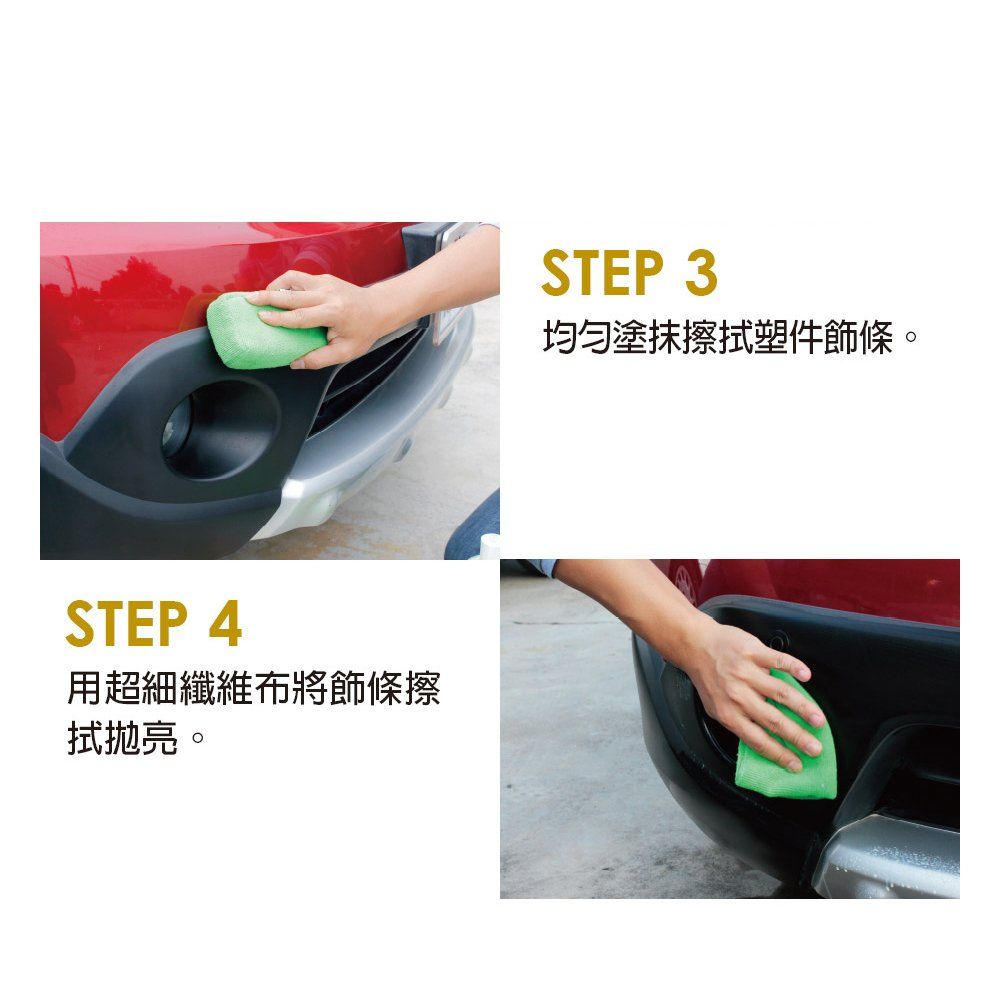 STEP 3

均勻塗抹擦拭塑件飾條。

STEP 4

用超細纖維布將飾條擦拭拋亮。