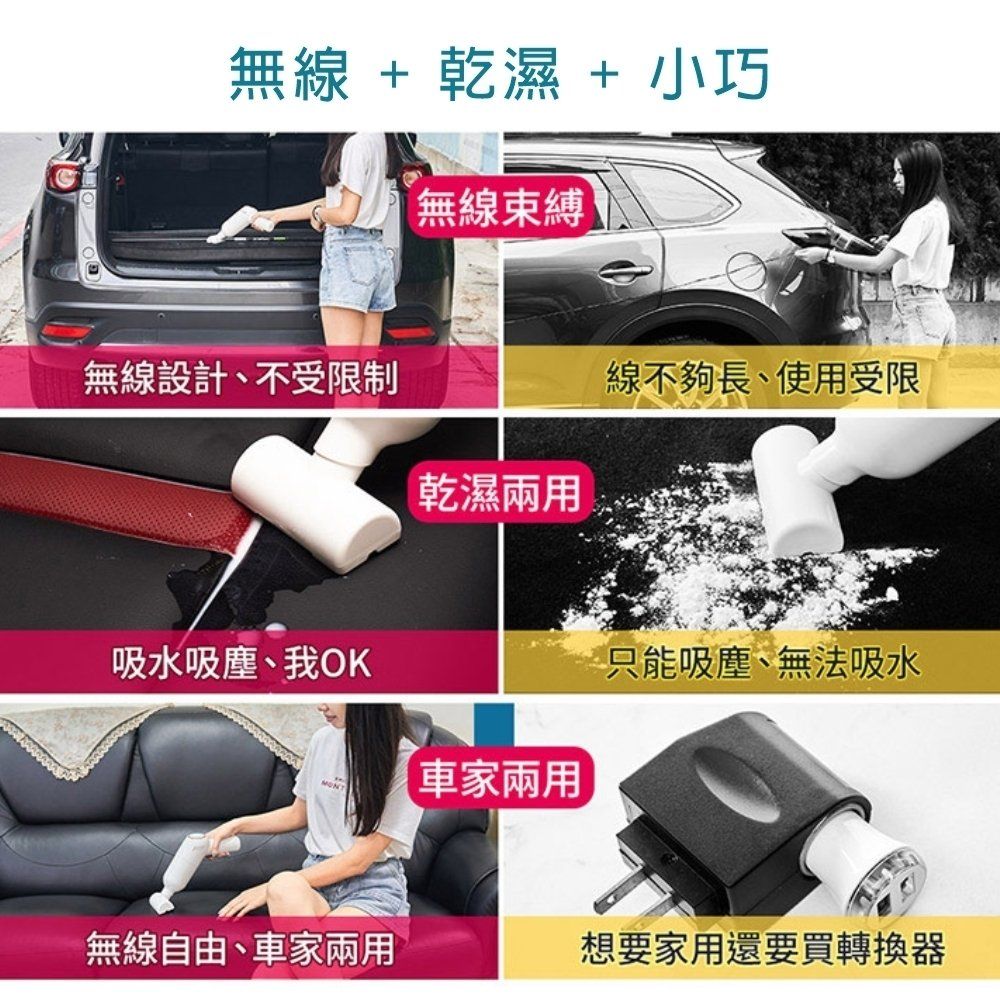 無線 + 乾濕 + 小巧

無線束縛

無線設計、不受限制

線不夠長、使用受限

乾濕兩用

吸水吸塵、我OK

只能吸塵、無法吸水

車家兩用

無線自由、車家兩用

想要家用還要買轉換器