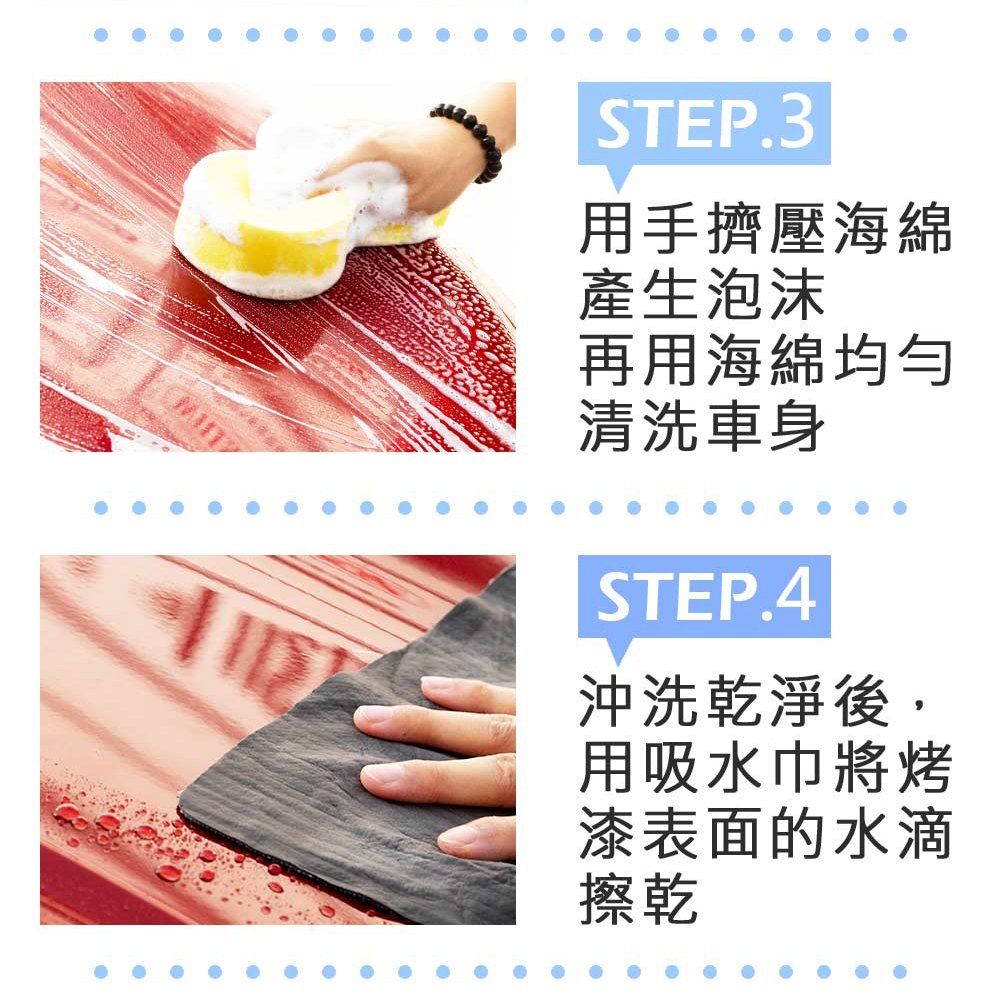 STEP.3

用手擠壓海綿
產生泡沫
再用海綿均勻
清洗車身

STEP.4

沖洗乾淨後，
用吸水巾將烤
漆表面的水滴
擦乾