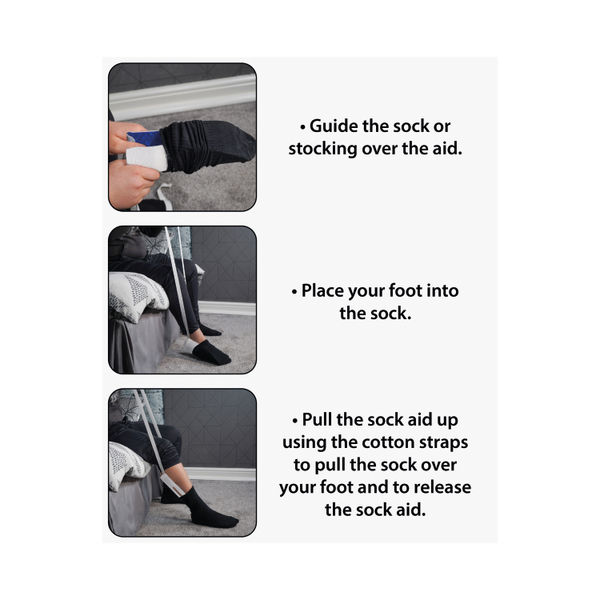 • Guide the sock or stocking over the aid.

• Place your foot into the sock.

• Pull the sock aid up using the cotton straps to pull the sock over your foot and to release the sock aid.