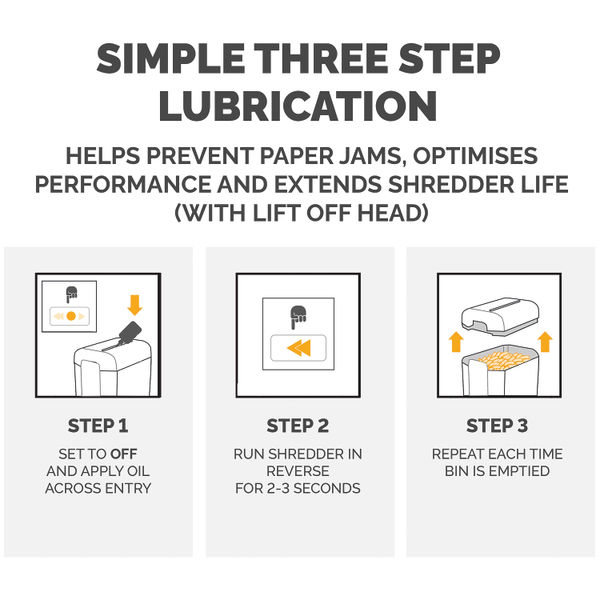 SIMPLE THREE STEP LUBRICATION

HELPS PREVENT PAPER JAMS, OPTIMISES PERFORMANCE AND EXTENDS SHREDDER LIFE (WITH LIFT OFF HEAD)

STEP 1

SET TO OFF AND APPLY OIL ACROSS ENTRY

STEP 2

RUN SHREDDER IN REVERSE FOR 2-3 SECONDS

STEP 3

REPEAT EACH TIME BIN IS EMPTIED