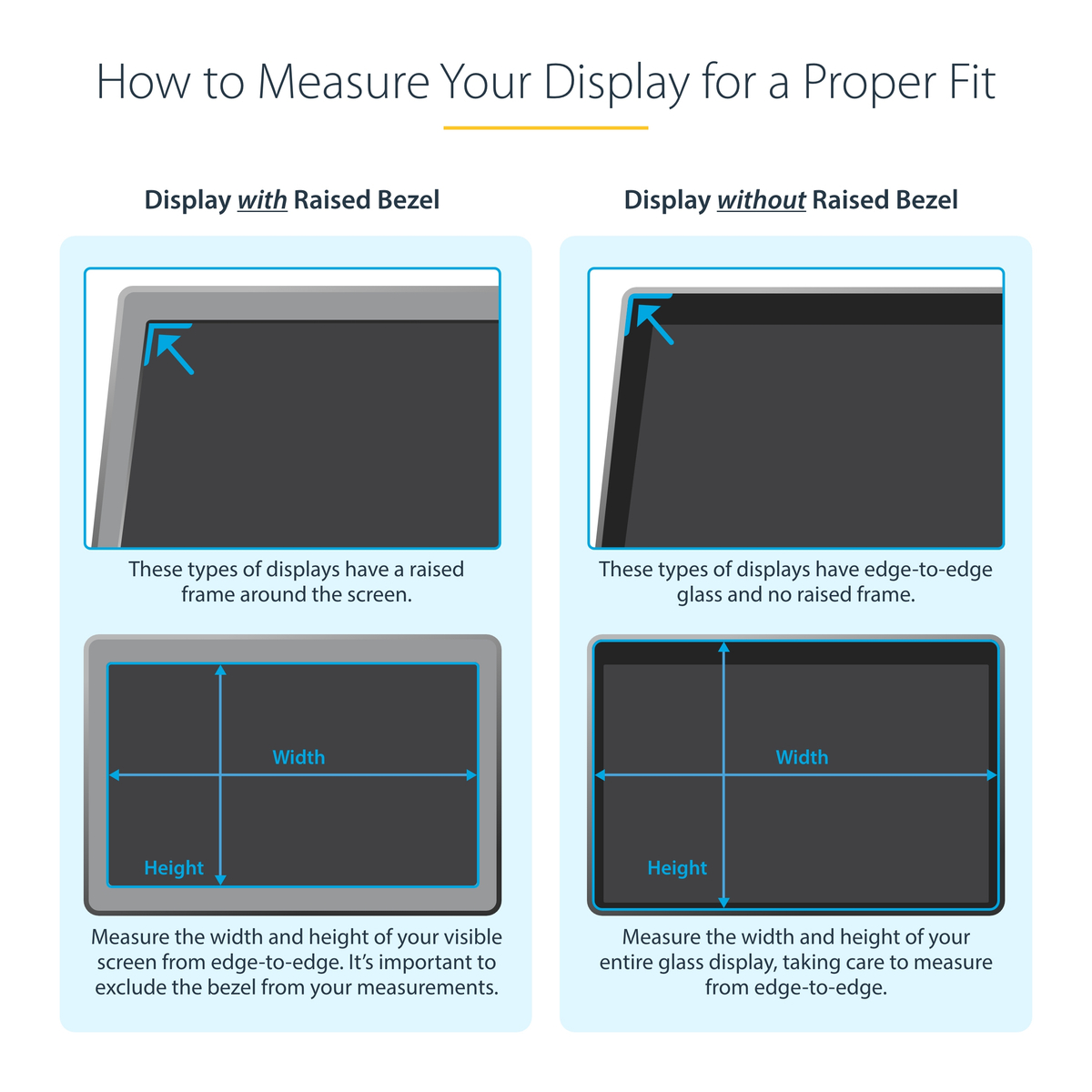 How to Measure Your Display for a Proper Fit

Display with Raised Bezel

These types of displays have a raised frame around the screen.

Width

Height

Measure the width and height of your visible screen from edge-to-edge. It's important to exclude the bezel from your measurements.

Display without Raised Bezel

These types of displays have edge-to-edge glass and no raised frame.

Width

Height

Measure the width and height of your entire glass display, taking care to measure from edge-to-edge.