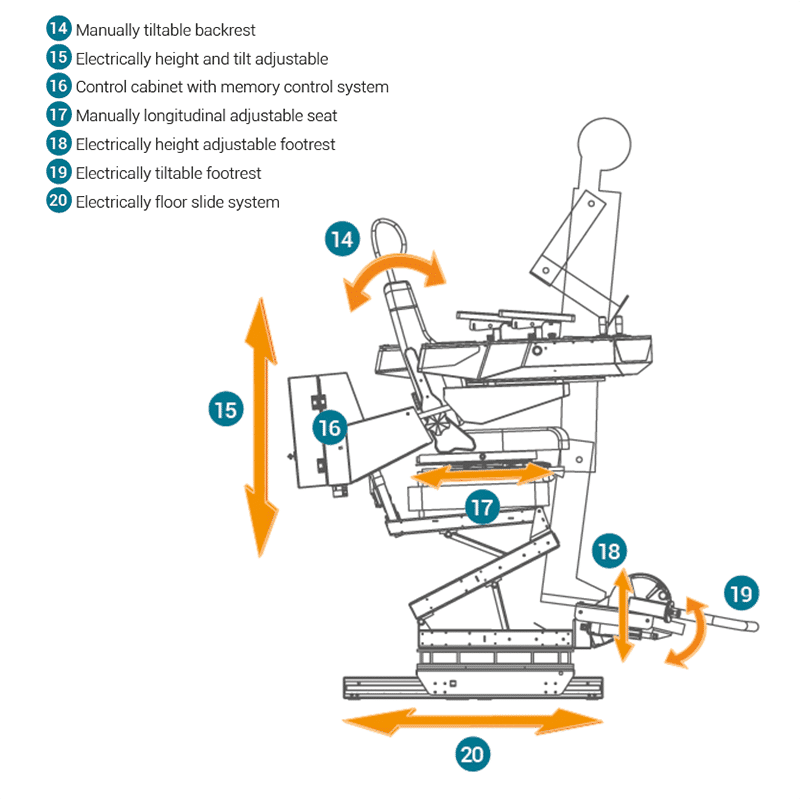 14 Manually tiltable backrest
15 Electrically height and tilt adjustable
16 Control cabinet with memory control system
17 Manually longitudinal adjustable seat
18 Electrically height adjustable footrest
19 Electrically tiltable footrest
20 Electrically floor slide system

14
15
16
17
18
19
20