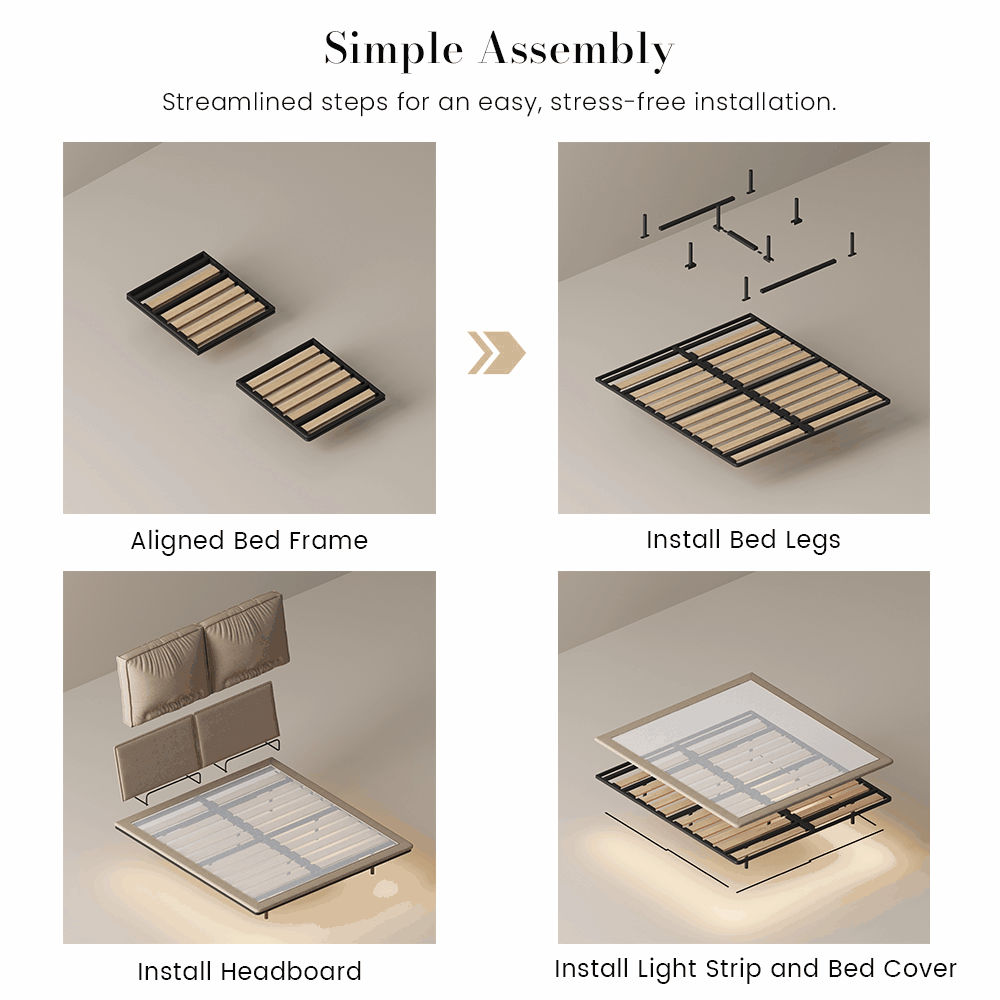 Simple Assembly

Streamlined steps for an easy, stress-free installation.

Aligned Bed Frame

Install Bed Legs

Install Headboard

Install Light Strip and Bed Cover