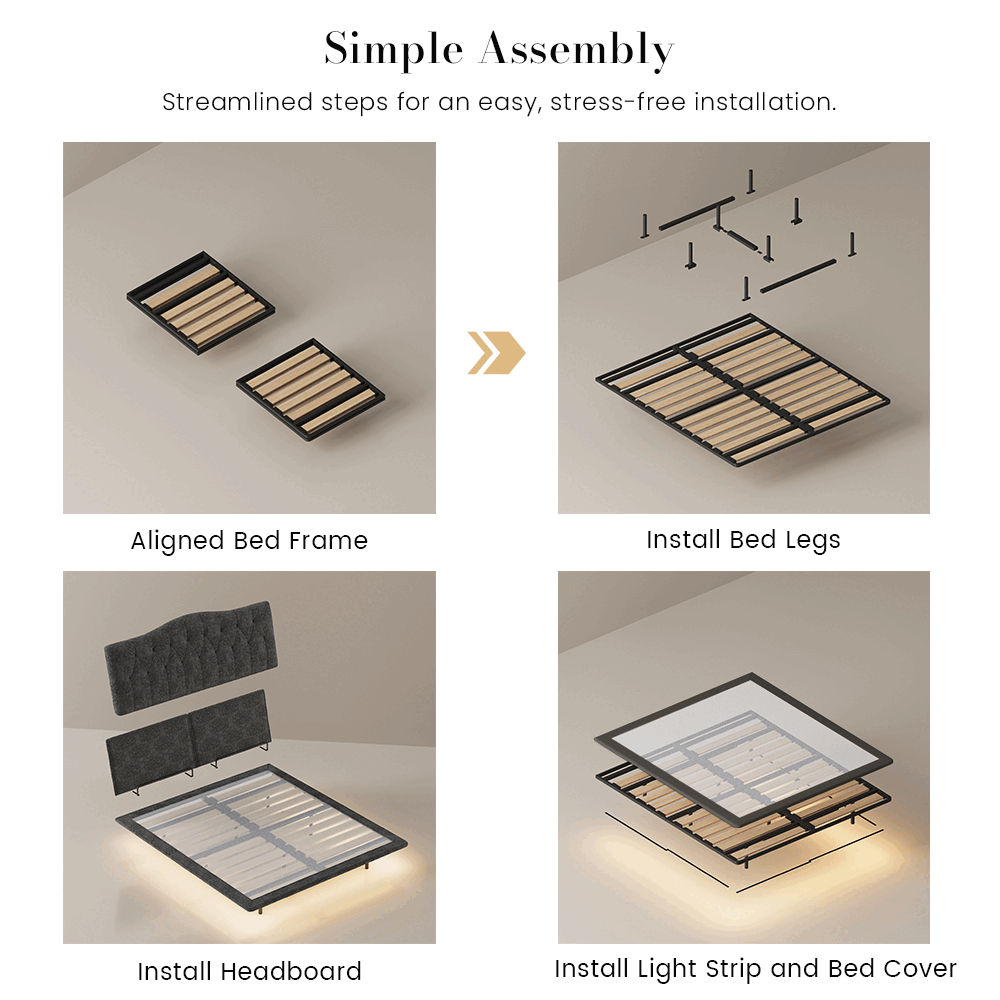 Simple Assembly

Streamlined steps for an easy, stress-free installation.

Aligned Bed Frame

Install Bed Legs

Install Headboard

Install Light Strip and Bed Cover