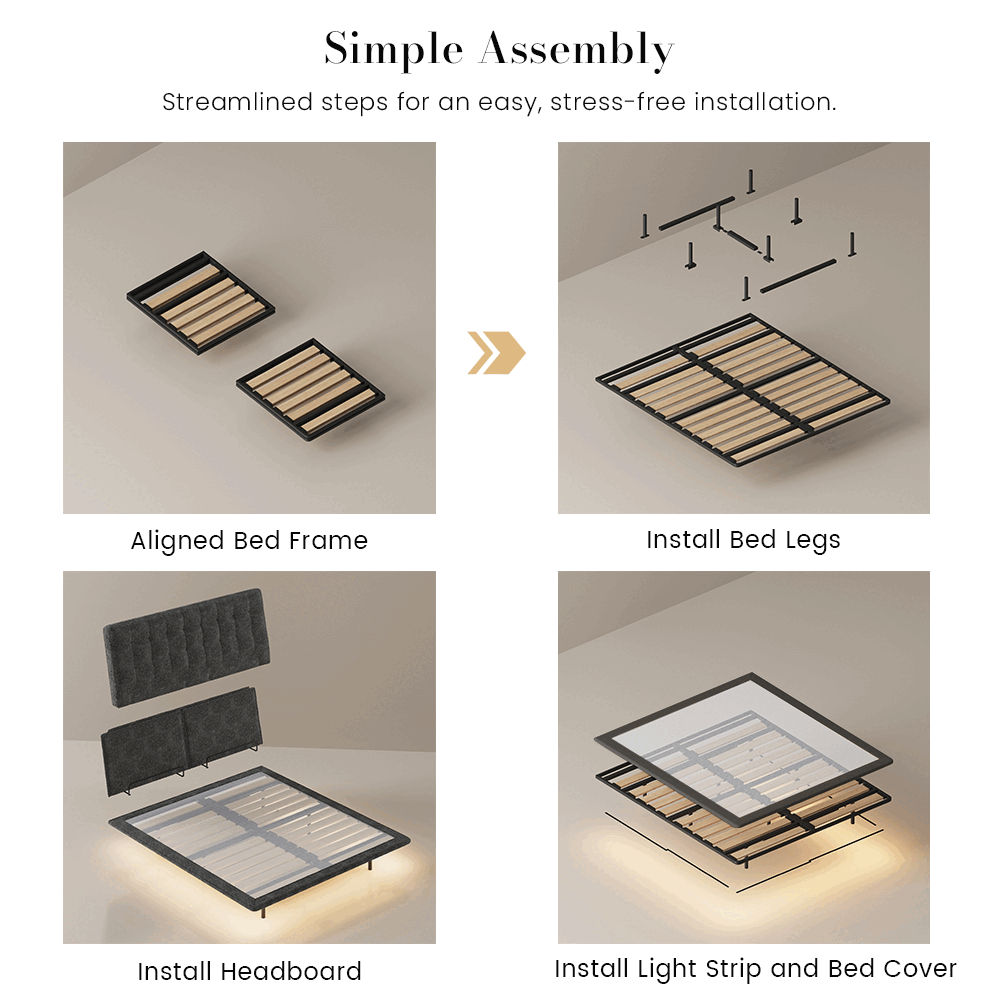 Simple Assembly

Streamlined steps for an easy, stress-free installation.

Aligned Bed Frame

Install Bed Legs

Install Headboard

Install Light Strip and Bed Cover