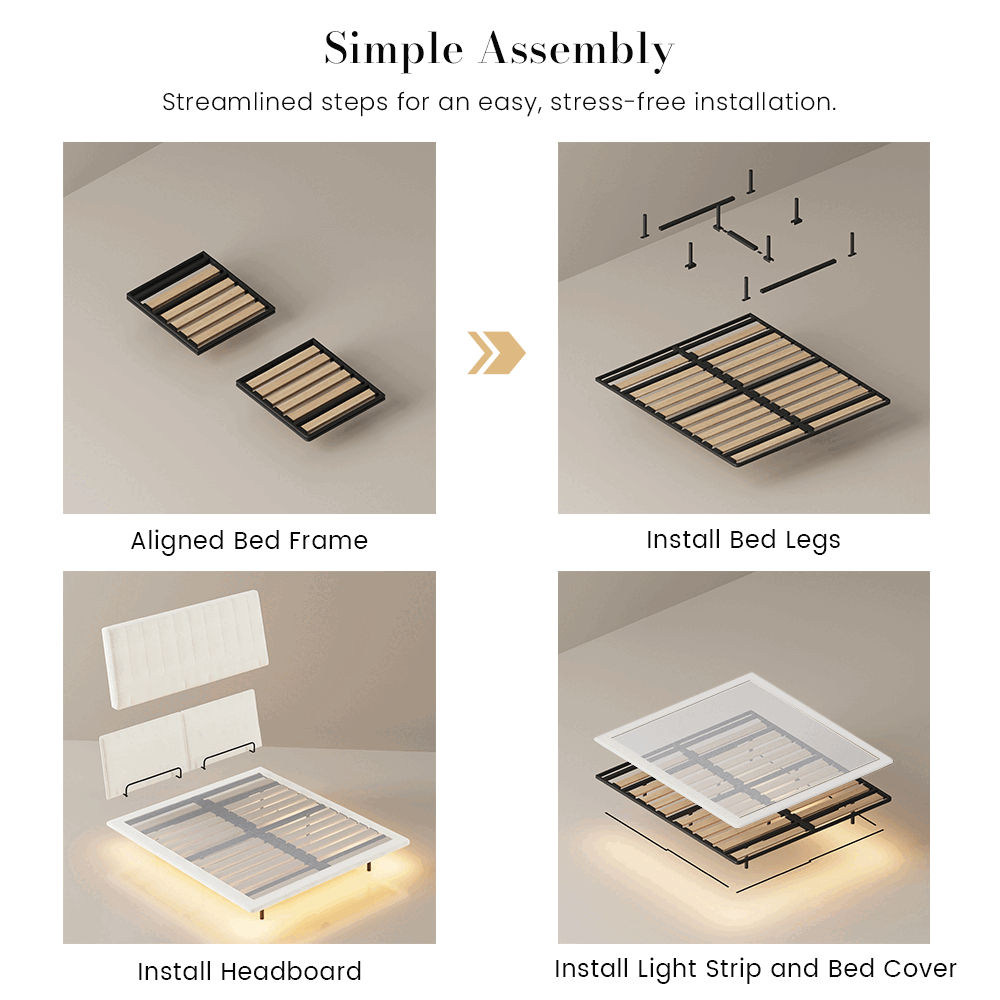 Simple Assembly

Streamlined steps for an easy, stress-free installation.

Aligned Bed Frame

Install Bed Legs

Install Headboard

Install Light Strip and Bed Cover