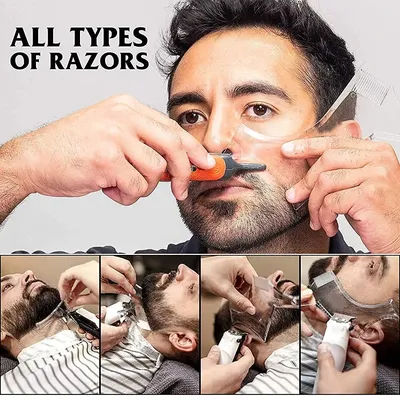 ALL TYPES OF RAZORS