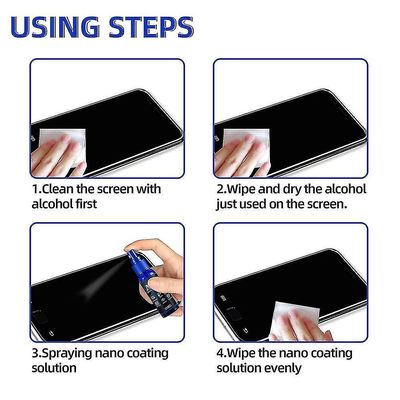 USING STEPS

1.Clean the screen with alcohol first

2.Wipe and dry the alcohol just used on the screen.

3.Spraying nano coating solution

4.Wipe the nano coating solution evenly