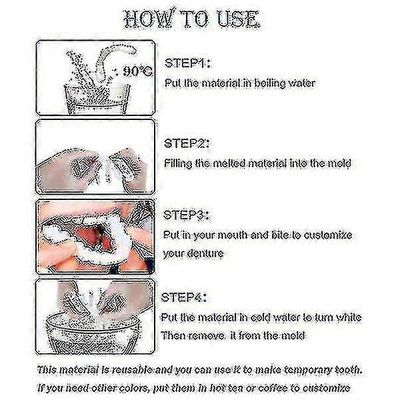 HOW TO USE

90°C

STEP1:
Put the material in boiling water

STEP2:
Filling the melted material into the mold

STEP3:
Put in your mouth and bite to customize your denture

STEP4:
Put the material in cold water to turn white
Then remove. it from the mold

This material is reusable and you can use it to make temporary tooth.
If you need other colors, put them in hot tea or coffee to customize