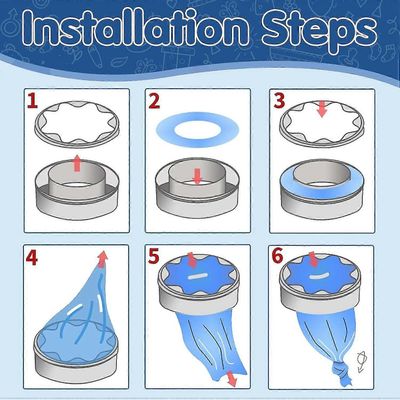 Installation Steps

1

2

3

4

5

6