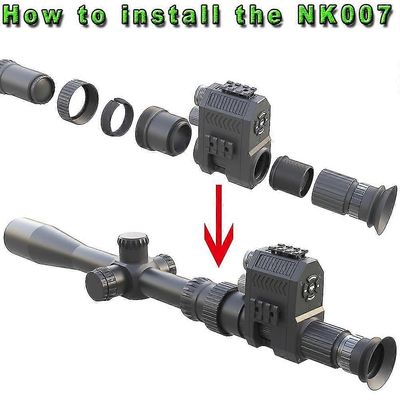 How to install the NK007