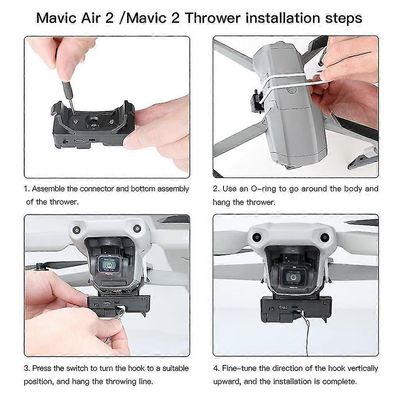 Mavic Air 2 /Mavic 2 Thrower installation steps

1. Assemble the connector and bottom assembly of the thrower.

2. Use an O-ring to go around the body and hang the thrower.

3. Press the switch to turn the hook to a suitable position, and hang the throwing line.

4. Fine-tune the direction of the hook vertically upward, and the installation is complete.