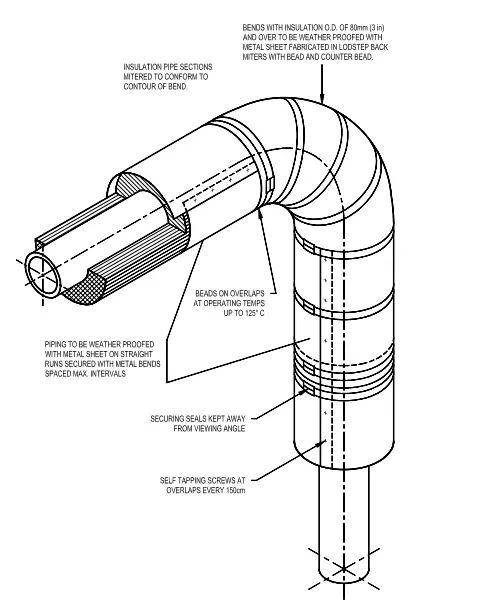 BENDS WITH INSULATION O.D. OF 80mm (3 in) AND OVER TO BE WEATHER PROOFED WITH METAL SHEET FABRICATED IN LODSTEP BACK MITERS WITH BEAD AND COUNTER BEAD.

INSULATION PIPE SECTIONS MITERED TO CONFORM TO CONTOUR OF BEND.

BEADS ON OVERLAPS AT OPERATING TEMPS UP TO 125° C

PIPING TO BE WEATHER PROOFED WITH METAL SHEET ON STRAIGHT RUNS SECURED WITH METAL BENDS SPACED MAX. INTERVALS

SECURING SEALS KEPT AWAY FROM VIEWING ANGLE

SELF TAPPING SCREWS AT OVERLAPS EVERY 150cm