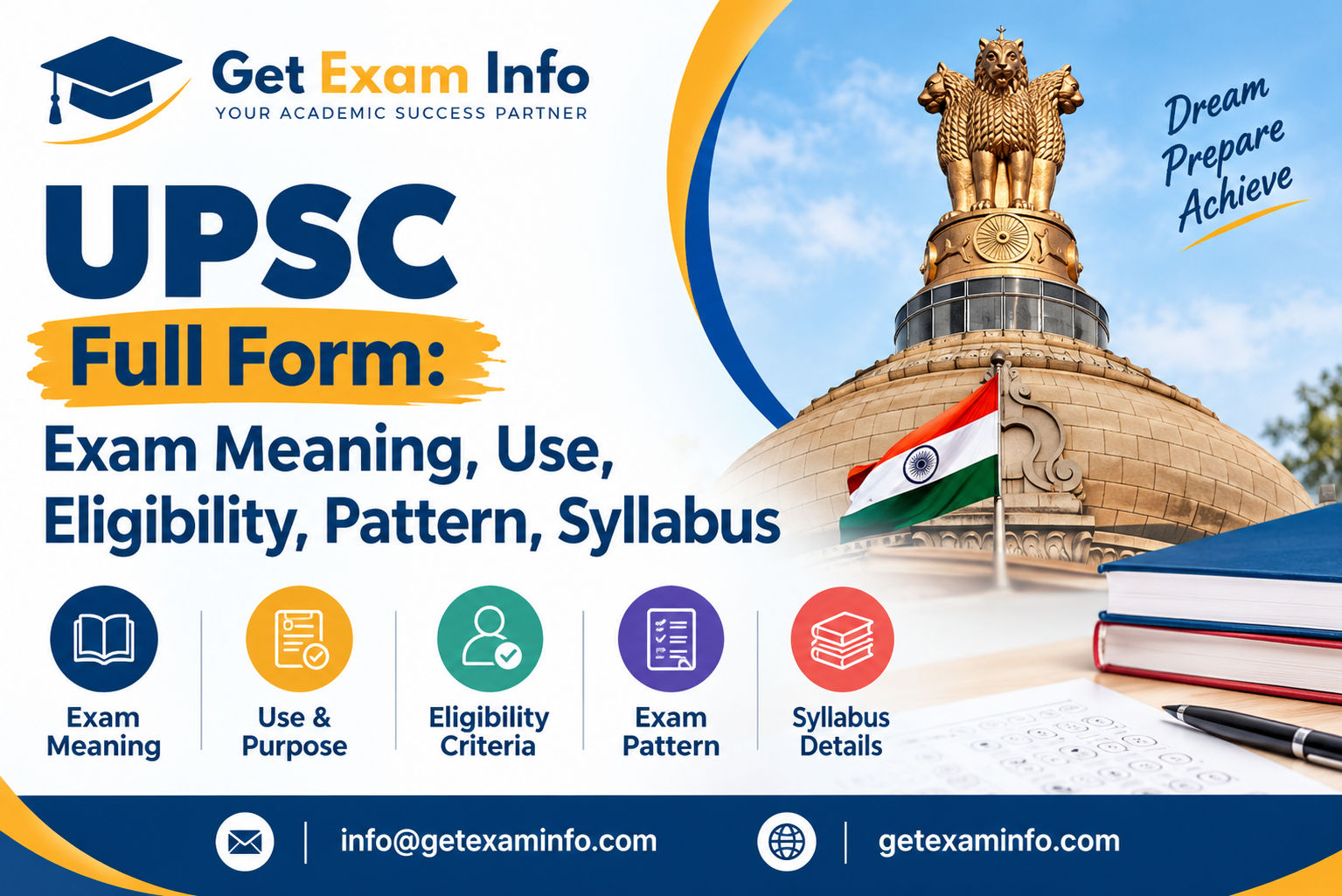 Get Exam Info
YOUR ACADEMIC SUCCESS PARTNER

Dream
Prepare
Achieve

UPSC
Full Form:
Exam Meaning, Use, Eligibility, Pattern, Syllabus

Exam Meaning

Use & Purpose

Eligibility Criteria

Exam Pattern

Syllabus Details

info@getexaminfo.com

getexaminfo.com