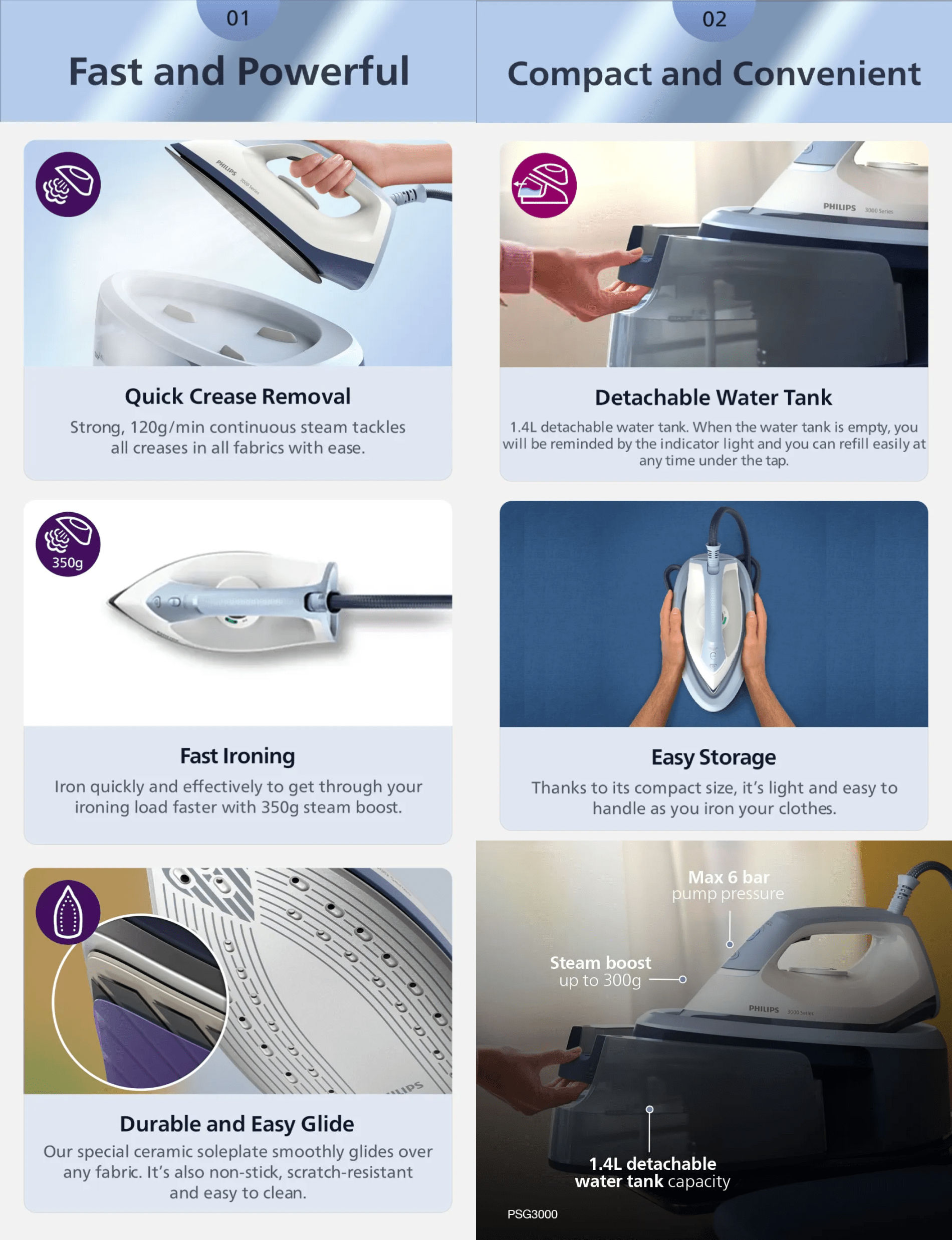 01

Fast and Powerful

PHILIPS 3000 Series

Quick Crease Removal

Strong, 120g/min continuous steam tackles all creases in all fabrics with ease.

350g

Fast Ironing

Iron quickly and effectively to get through your ironing load faster with 350g steam boost.

Durable and Easy Glide

Our special ceramic soleplate smoothly glides over any fabric. It's also non-stick, scratch-resistant and easy to clean.

02

Compact and Convenient

PHILIPS 3000 Series

Detachable Water Tank

1.4L detachable water tank. When the water tank is empty, you will be reminded by the indicator light and you can refill easily at any time under the tap.

Easy Storage

Thanks to its compact size, it's light and easy to handle as you iron your clothes.

Max 6 bar pump pressure

Steam boost up to 300g

PHILIPS 3000 Series

1.4L detachable water tank capacity

PSG3000