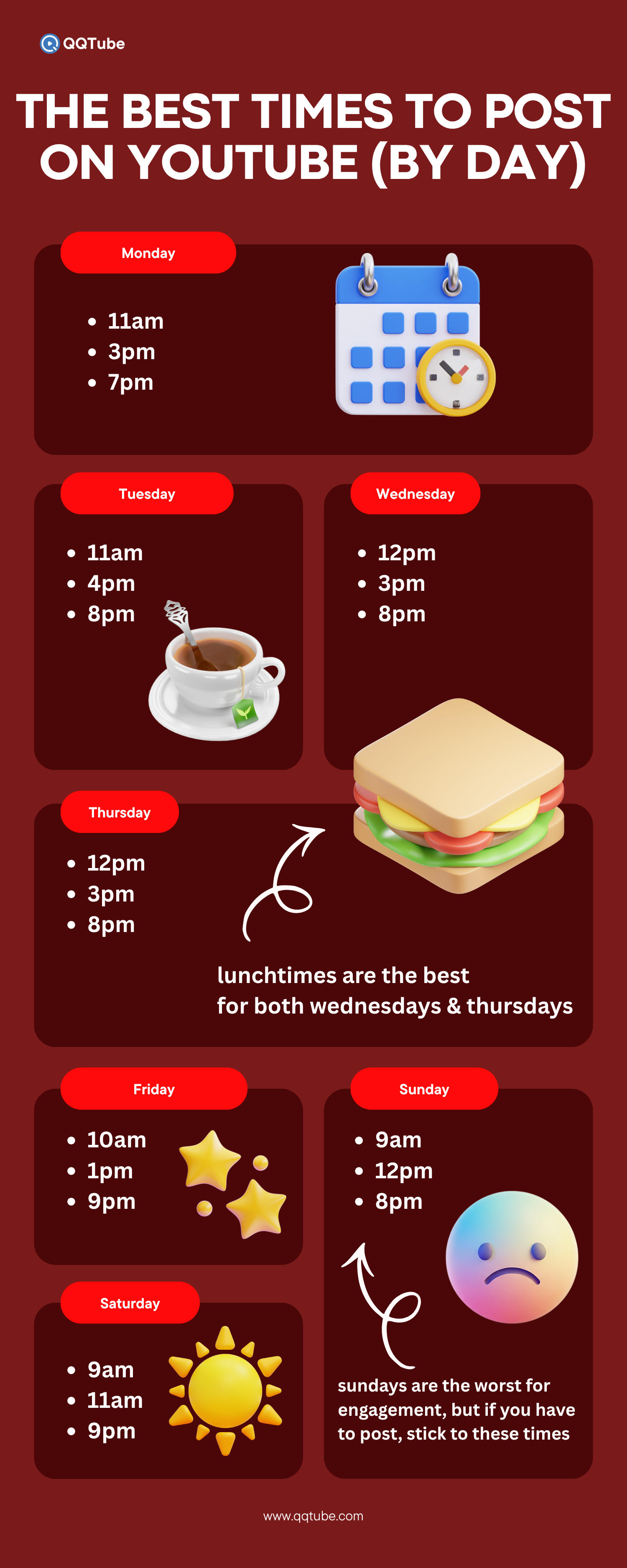 QQTube

THE BEST TIMES TO POST ON YOUTUBE (BY DAY)

Monday
- 11am
- 3pm
- 7pm

Tuesday
- 11am
- 4pm
- 8pm

Wednesday
- 12pm
- 3pm
- 8pm

Thursday
- 12pm
- 3pm
- 8pm

lunchtimes are the best for both wednesdays & thursdays

Friday
- 10am
- 1pm
- 9pm

Saturday
- 9am
- 11am
- 9pm

Sunday
- 9am
- 12pm
- 8pm

sundays are the worst for engagement, but if you have to post, stick to these times

www.qqtube.com