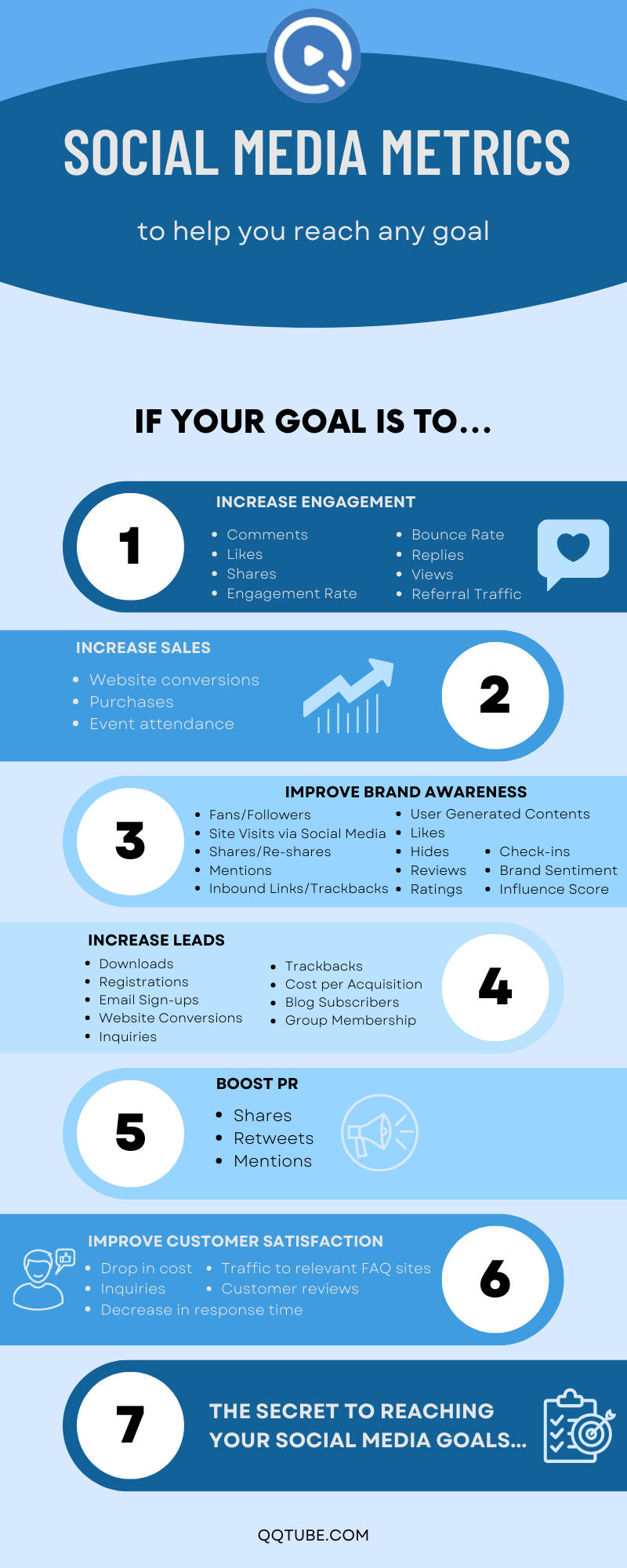 SOCIAL MEDIA METRICS

to help you reach any goal

IF YOUR GOAL IS TO...

1

INCREASE ENGAGEMENT

- Comments
- Likes
- Shares
- Engagement Rate

- Bounce Rate
- Replies
- Views
- Referral Traffic

INCREASE SALES

- Website conversions
- Purchases
- Event attendance

2

3

IMPROVE BRAND AWARENESS

- Fans/Followers
- Site Visits via Social Media
- Shares/Re-shares
- Mentions
- Inbound Links/Trackbacks

- User Generated Contents
- Likes
- Hides
- Reviews
- Ratings

- Check-ins
- Brand Sentiment
- Influence Score

INCREASE LEADS

- Downloads
- Registrations
- Email Sign-ups
- Website Conversions
- Inquiries

- Trackbacks
- Cost per Acquisition
- Blog Subscribers
- Group Membership

4

5

BOOST PR

- Shares
- Retweets
- Mentions

IMPROVE CUSTOMER SATISFACTION

- Drop in cost
- Inquiries
- Decrease in response time

- Traffic to relevant FAQ sites
- Customer reviews

6

7

THE SECRET TO REACHING YOUR SOCIAL MEDIA GOALS...

QQTUBE.COM