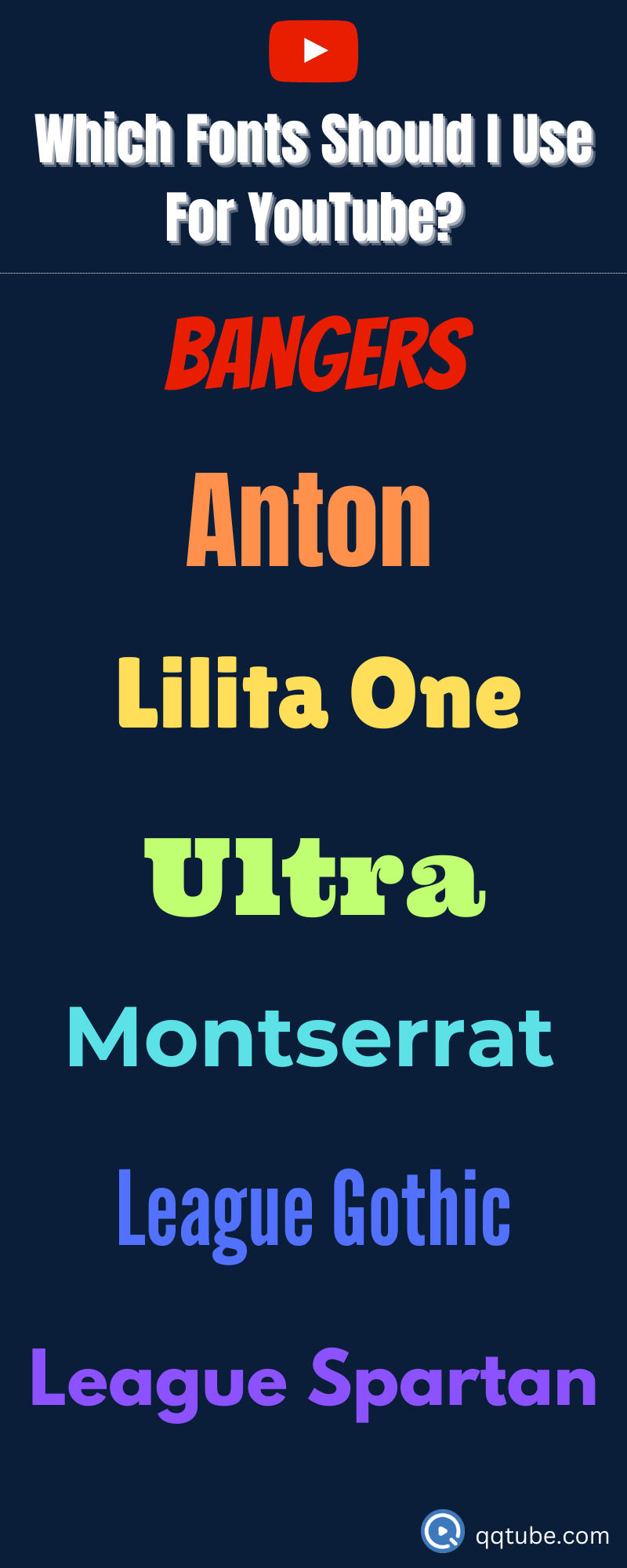 Which Fonts Should I Use For YouTube?

BANGERS

Anton

Lilita One

Ultra

Montserrat

League Gothic

League Spartan

qqtube.com