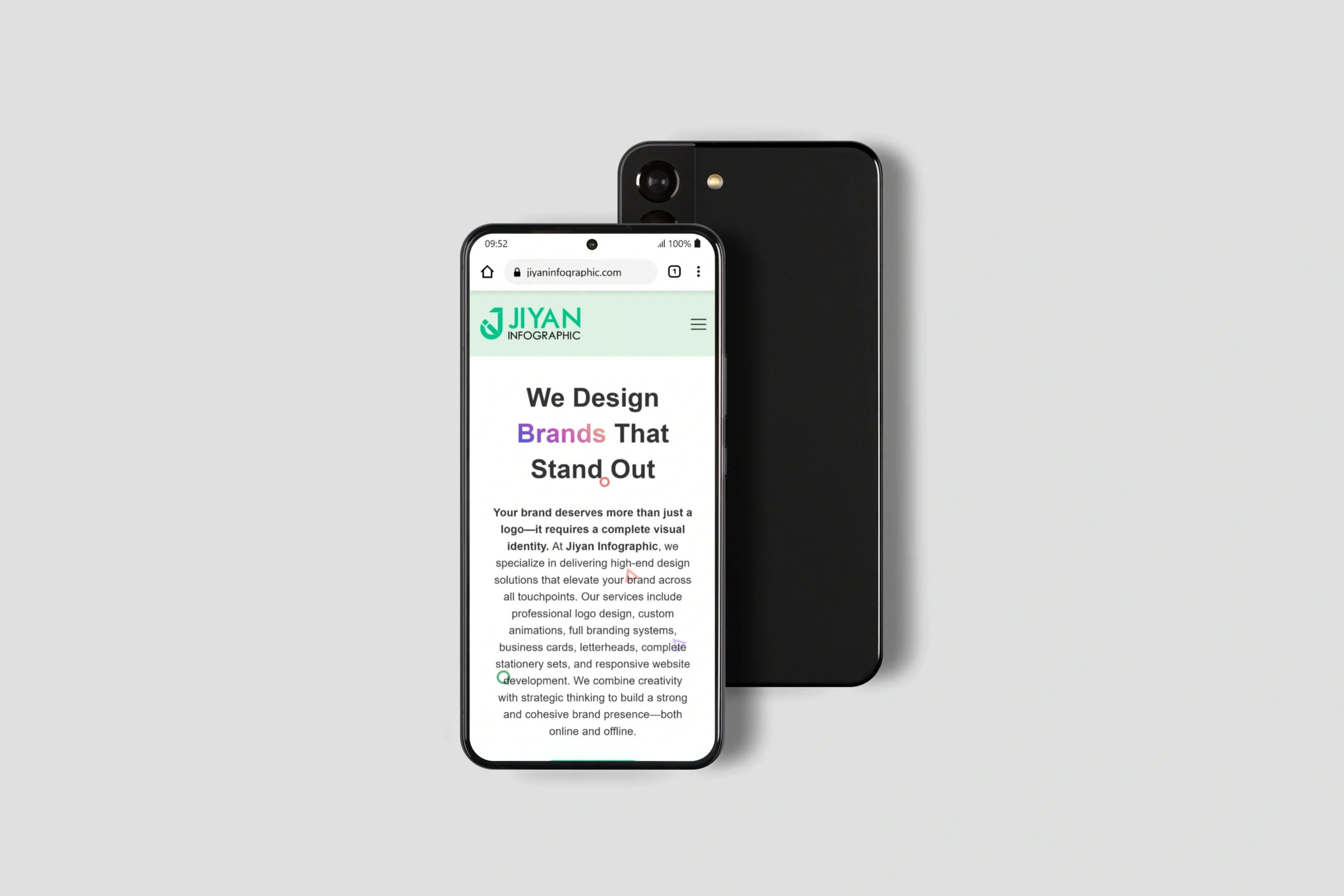 09:52

100%

jiyaninfographic.com

1

JIYAN
INFOGRAPHIC

We Design Brands That Stand Out

Your brand deserves more than just a logo—it requires a complete visual identity. At Jiyan Infographic, we specialize in delivering high-end design solutions that elevate your brand across all touchpoints. Our services include professional logo design, custom animations, full branding systems, business cards, letterheads, complete stationery sets, and responsive website development. We combine creativity with strategic thinking to build a strong and cohesive brand presence—both online and offline.