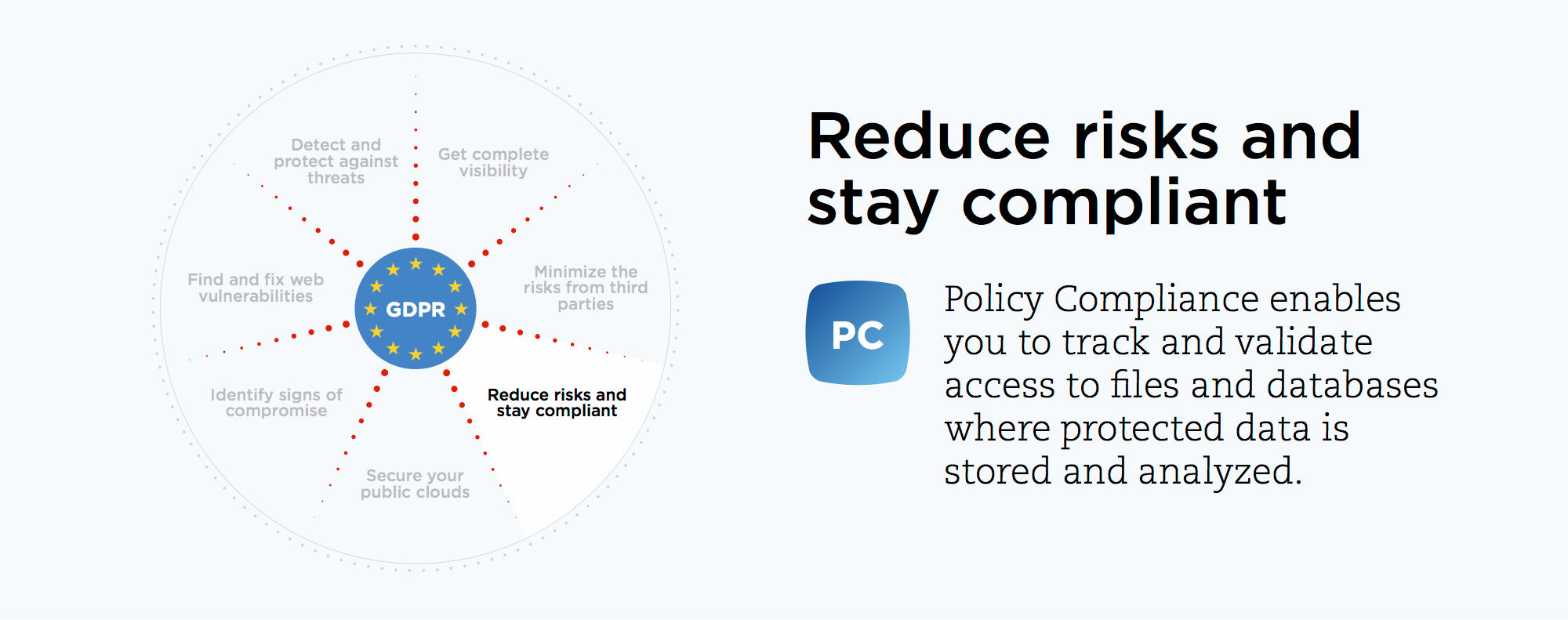 Detect and protect against threats

Get complete visibility

Find and fix web vulnerabilities

GDPR

Minimize the risks from third parties

Identify signs of compromise

Reduce risks and stay compliant

Secure your public clouds

Reduce risks and stay compliant

PC

Policy Compliance enables you to track and validate access to files and databases where protected data is stored and analyzed.