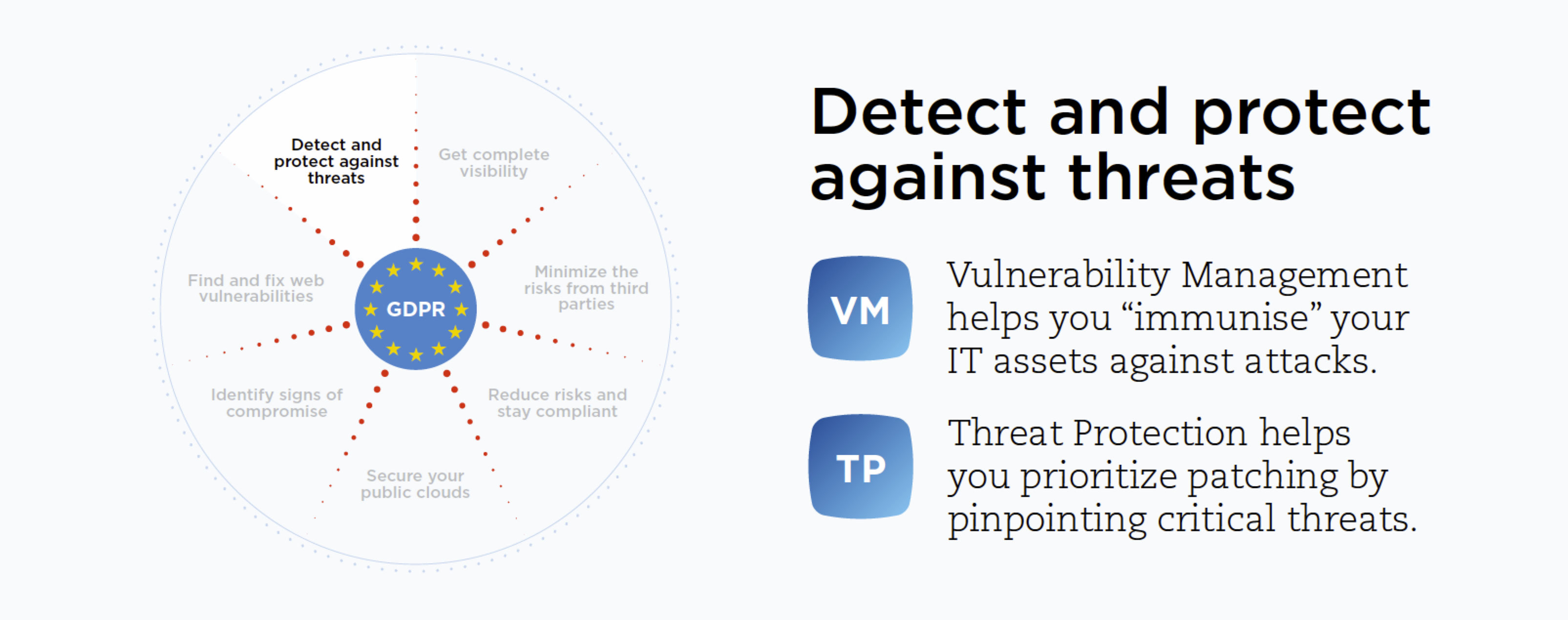 Detect and protect against threats

Get complete visibility

Minimize the risks from third parties

Reduce risks and stay compliant

Secure your public clouds

Identify signs of compromise

Find and fix web vulnerabilities

GDPR

Detect and protect against threats

VM

Vulnerability Management helps you “immunise” your IT assets against attacks.

TP

Threat Protection helps you prioritize patching by pinpointing critical threats.