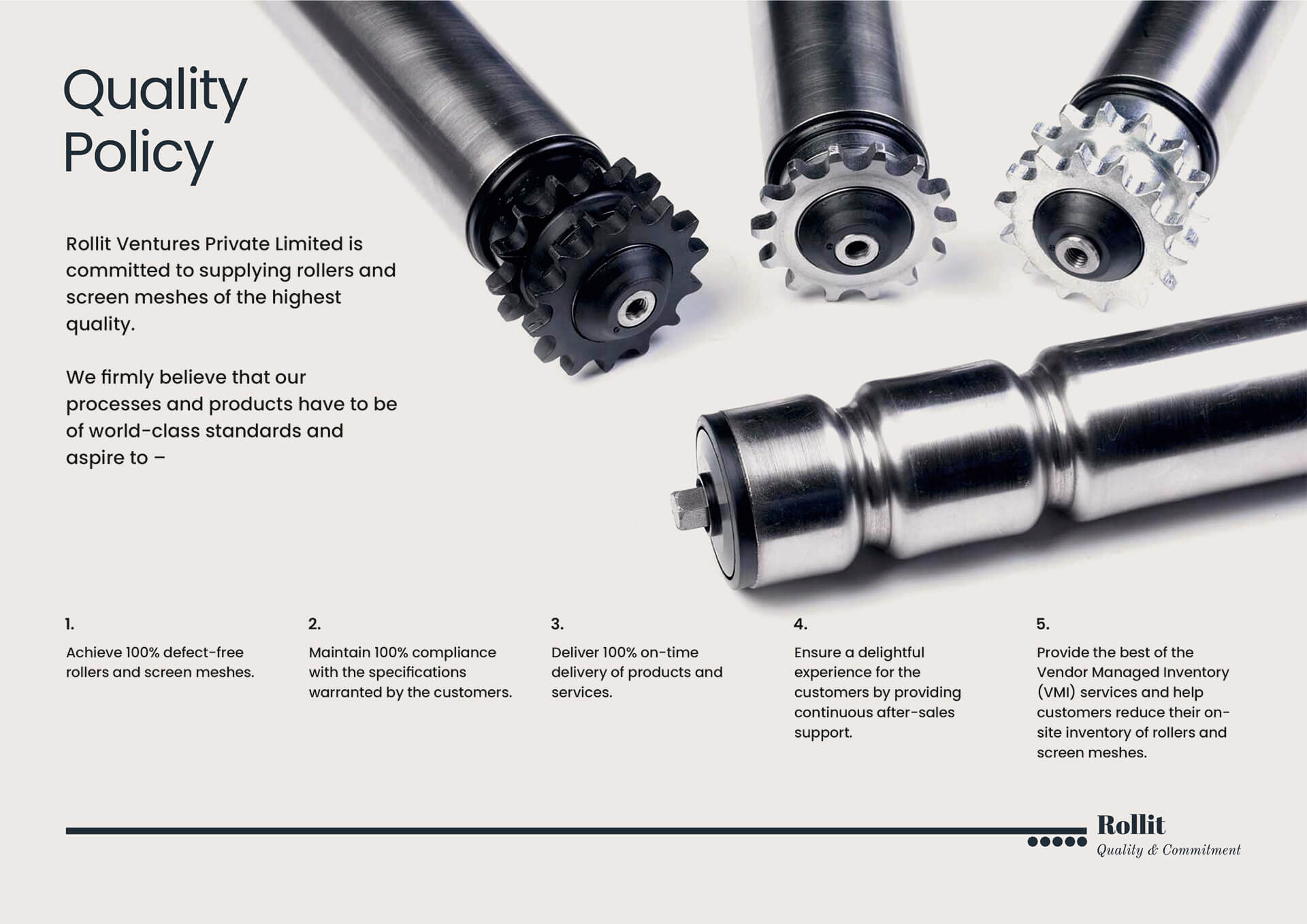 Quality Policy

Rollit Ventures Private Limited is committed to supplying rollers and screen meshes of the highest quality.

We firmly believe that our processes and products have to be of world-class standards and aspire to –

1.

Achieve 100% defect-free rollers and screen meshes.

2.

Maintain 100% compliance with the specifications warranted by the customers.

3.

Deliver 100% on-time delivery of products and services.

4.

Ensure a delightful experience for the customers by providing continuous after-sales support.

5.

Provide the best of the Vendor Managed Inventory (VMI) services and help customers reduce their on-site inventory of rollers and screen meshes.

Rollit
Quality & Commitment