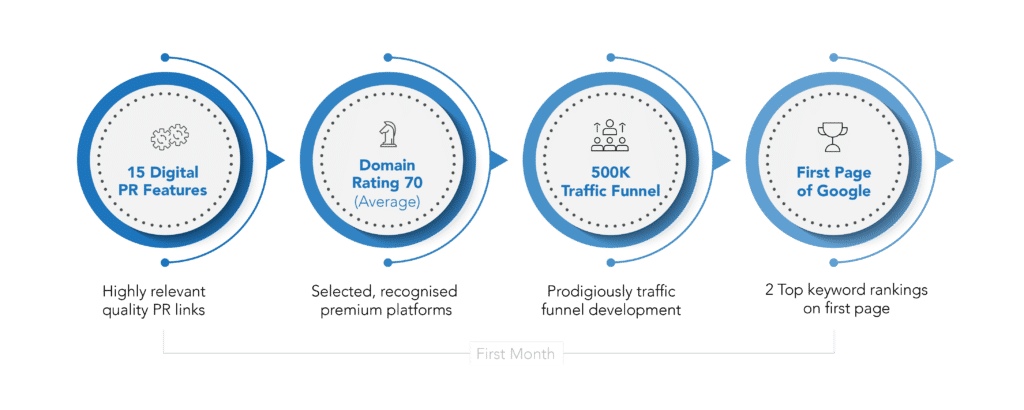 15 Digital PR Features

Highly relevant quality PR links

Domain Rating 70 (Average)

Selected, recognised premium platforms

500K Traffic Funnel

Prodigiously traffic funnel development

First Page of Google

2 Top keyword rankings on first page

First Month