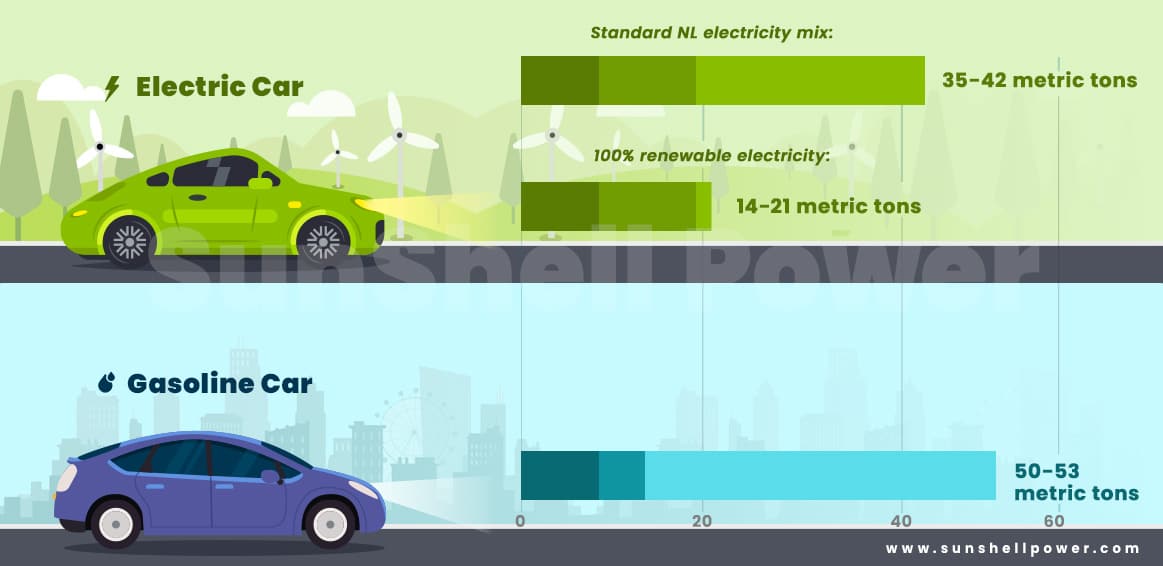 Electric Car

Standard NL electricity mix:

35-42 metric tons

100% renewable electricity:

14-21 metric tons

SunShell Power

Gasoline Car

50-53 metric tons

0
20
40
60

www.sunshellpower.com