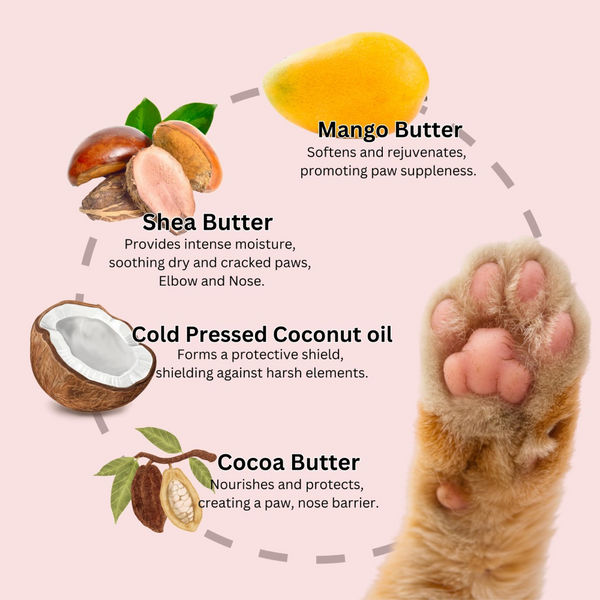 Mango Butter
Softens and rejuvenates, promoting paw suppleness.

Shea Butter
Provides intense moisture, soothing dry and cracked paws, Elbow and Nose.

Cold Pressed Coconut oil
Forms a protective shield, shielding against harsh elements.

Cocoa Butter
Nourishes and protects, creating a paw, nose barrier.