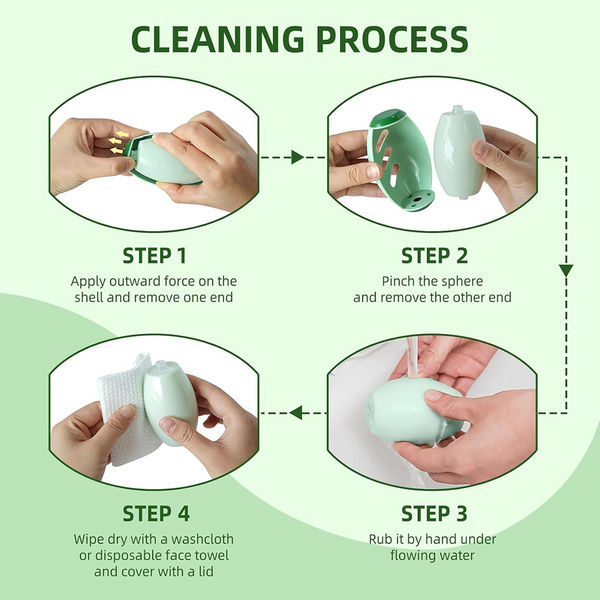 CLEANING PROCESS

STEP 1
Apply outward force on the shell and remove one end

STEP 2
Pinch the sphere and remove the other end

STEP 3
Rub it by hand under flowing water

STEP 4
Wipe dry with a washcloth or disposable face towel and cover with a lid