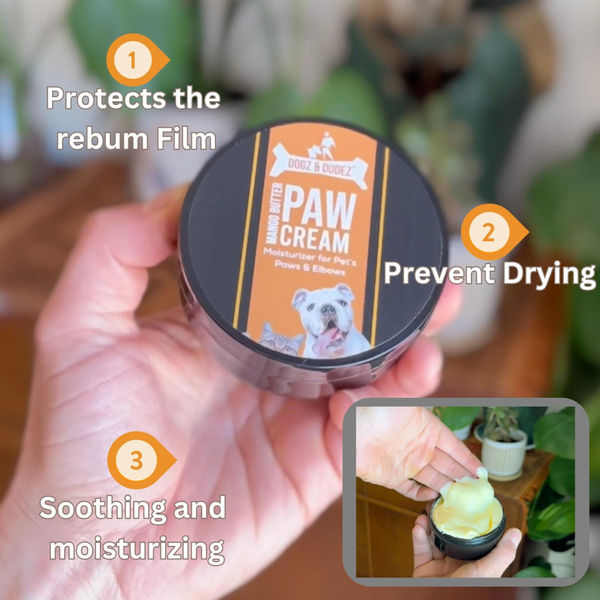 1
Protects the rebum Film

DOGZ & DUDEZ
MANGO BUTTER
PAW CREAM
Moisturizer for Pet's Paws & Elbows

2
Prevent Drying

3
Soothing and moisturizing