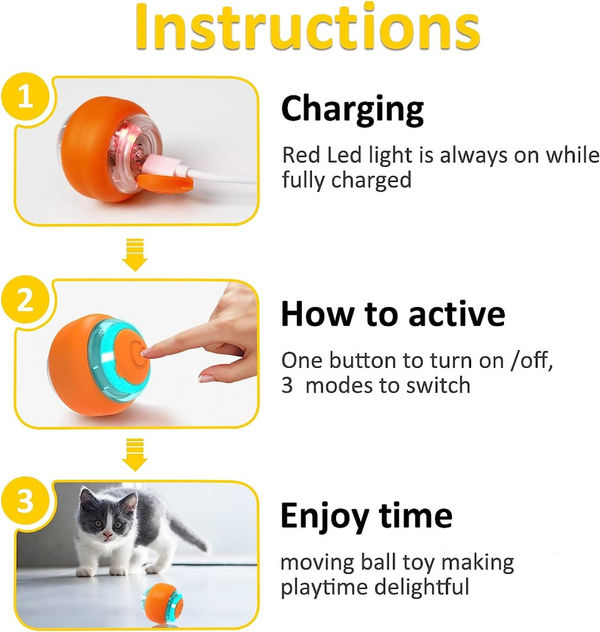 Instructions

1

Charging

Red Led light is always on while fully charged

2

How to active

One button to turn on /off, 3 modes to switch

3

Enjoy time

moving ball toy making playtime delightful