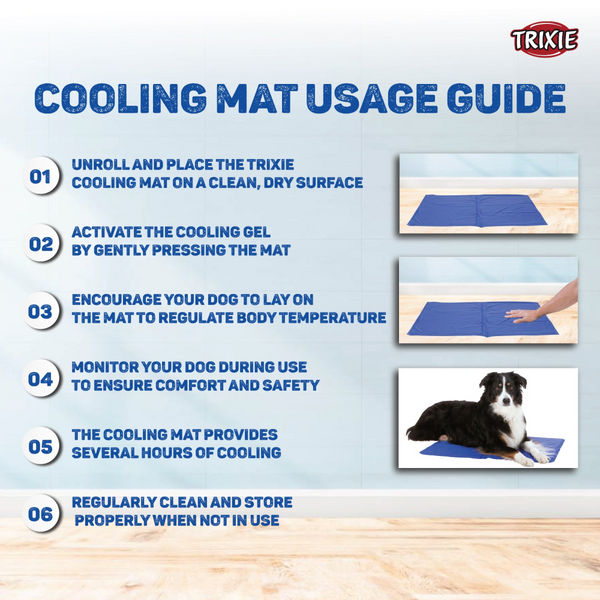 TRIXIE

COOLING MAT USAGE GUIDE

01 UNROLL AND PLACE THE TRIXIE COOLING MAT ON A CLEAN, DRY SURFACE

02 ACTIVATE THE COOLING GEL BY GENTLY PRESSING THE MAT

03 ENCOURAGE YOUR DOG TO LAY ON THE MAT TO REGULATE BODY TEMPERATURE

04 MONITOR YOUR DOG DURING USE TO ENSURE COMFORT AND SAFETY

05 THE COOLING MAT PROVIDES SEVERAL HOURS OF COOLING

06 REGULARLY CLEAN AND STORE PROPERLY WHEN NOT IN USE