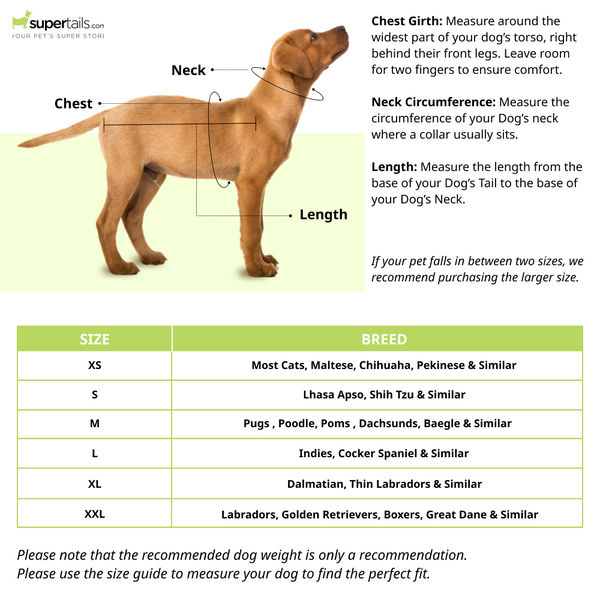 supertails.com
YOUR PET'S SUPER STORE

Neck

Chest

Length

Chest Girth: Measure around the widest part of your dog's torso, right behind their front legs. Leave room for two fingers to ensure comfort.

Neck Circumference: Measure the circumference of your Dog's neck where a collar usually sits.

Length: Measure the length from the base of your Dog's Tail to the base of your Dog's Neck.

If your pet falls in between two sizes, we recommend purchasing the larger size.

| SIZE | BREED |
|---|---|
| XS | Most Cats, Maltese, Chihuaha, Pekinese & Similar |
| S | Lhasa Apso, Shih Tzu & Similar |
| M | Pugs , Poodle, Poms , Dachsunds, Baegle & Similar |
| L | Indies, Cocker Spaniel & Similar |
| XL | Dalmatian, Thin Labradors & Similar |
| XXL | Labradors, Golden Retrievers, Boxers, Great Dane & Similar |

Please note that the recommended dog weight is only a recommendation.
Please use the size guide to measure your dog to find the perfect fit.