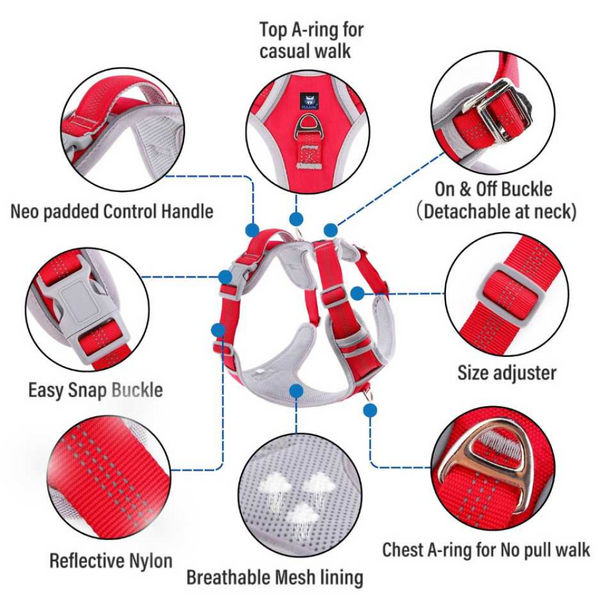 Top A-ring for casual walk

Neo padded Control Handle

On & Off Buckle
(Detachable at neck)

Easy Snap Buckle

Size adjuster

Reflective Nylon

Breathable Mesh lining

Chest A-ring for No pull walk