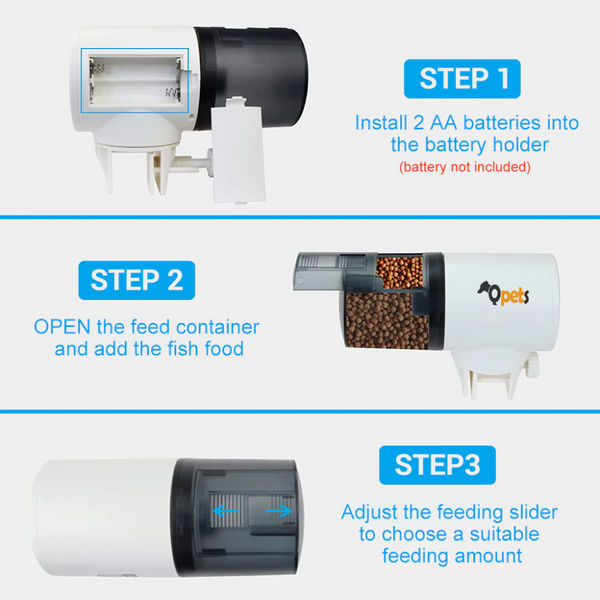 STEP 1

Install 2 AA batteries into the battery holder
(battery not included)

STEP 2

OPEN the feed container and add the fish food

Qpets

STEP3

Adjust the feeding slider to choose a suitable feeding amount