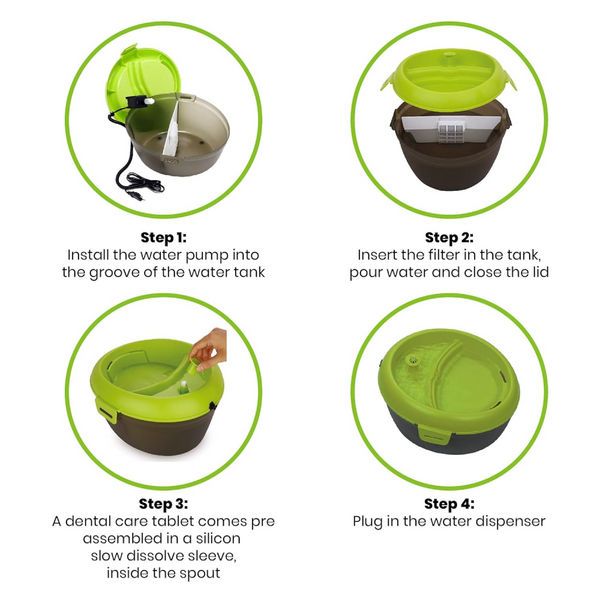 Step 1:
Install the water pump into the groove of the water tank

Step 2:
Insert the filter in the tank, pour water and close the lid

Step 3:
A dental care tablet comes pre assembled in a silicon slow dissolve sleeve, inside the spout

Step 4:
Plug in the water dispenser