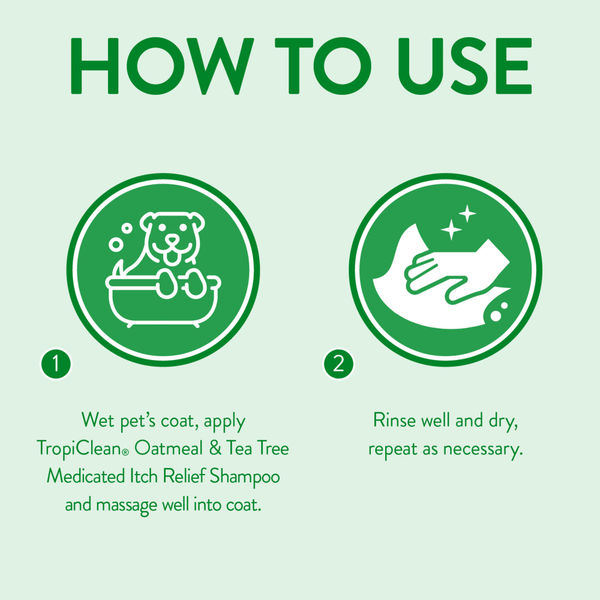 HOW TO USE

1

Wet pet's coat, apply TropiClean® Oatmeal & Tea Tree Medicated Itch Relief Shampoo and massage well into coat.

2

Rinse well and dry, repeat as necessary.