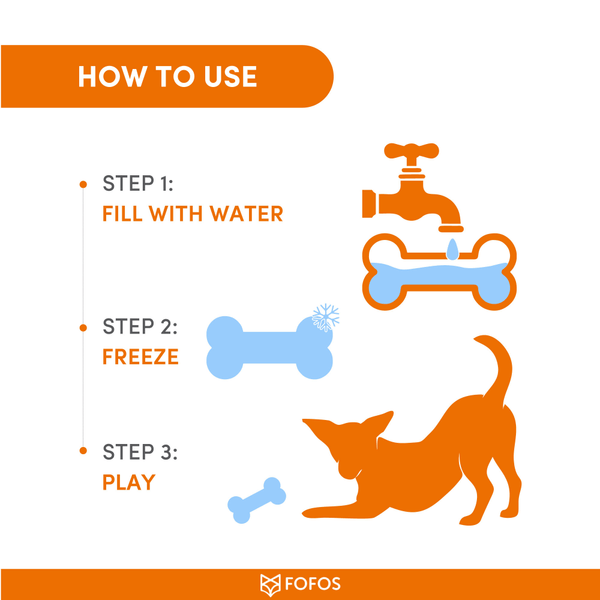 HOW TO USE

STEP 1:
FILL WITH WATER

STEP 2:
FREEZE

STEP 3:
PLAY

FOFOS