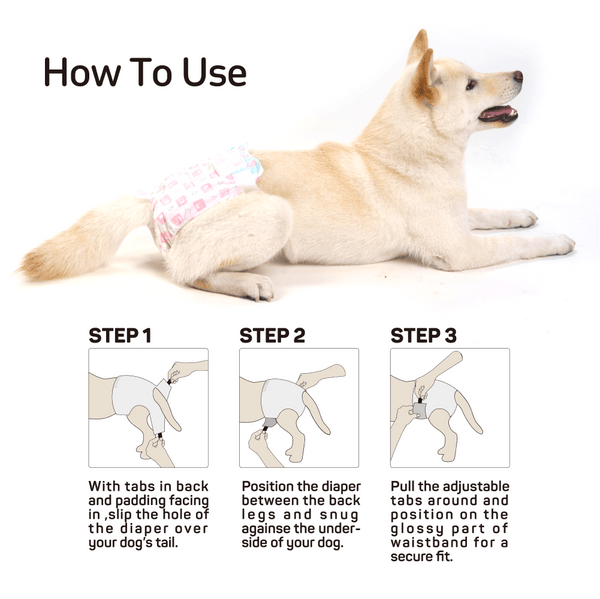 How To Use

STEP 1

With tabs in back and padding facing in ,slip the hole of the diaper over your dog's tail.

STEP 2

Position the diaper between the back legs and snug againse the underside of your dog.

STEP 3

Pull the adjustable tabs around and position on the glossy part of waistband for a secure fit.