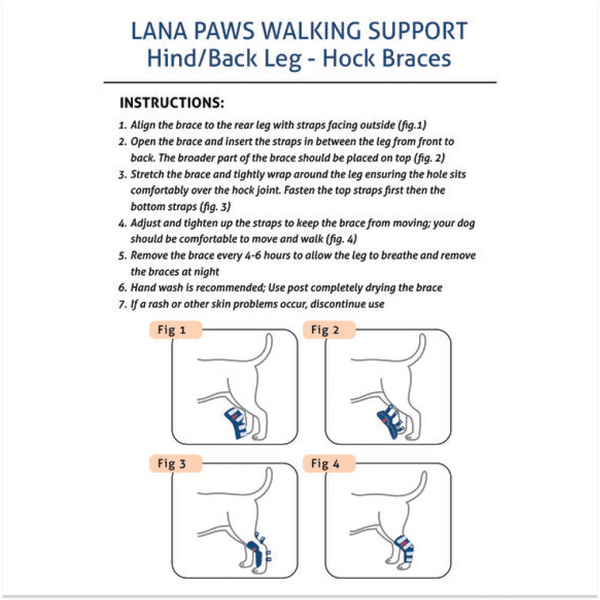 LANA PAWS WALKING SUPPORT
Hind/Back Leg - Hock Braces

INSTRUCTIONS:

1. Align the brace to the rear leg with straps facing outside (fig.1)
2. Open the brace and insert the straps in between the leg from front to back. The broader part of the brace should be placed on top (fig. 2)
3. Stretch the brace and tightly wrap around the leg ensuring the hole sits comfortably over the hock joint. Fasten the top straps first then the bottom straps (fig. 3)
4. Adjust and tighten up the straps to keep the brace from moving; your dog should be comfortable to move and walk (fig. 4)
5. Remove the brace every 4-6 hours to allow the leg to breathe and remove the braces at night
6. Hand wash is recommended; Use post completely drying the brace
7. If a rash or other skin problems occur, discontinue use

Fig 1

Fig 2

Fig 3

Fig 4