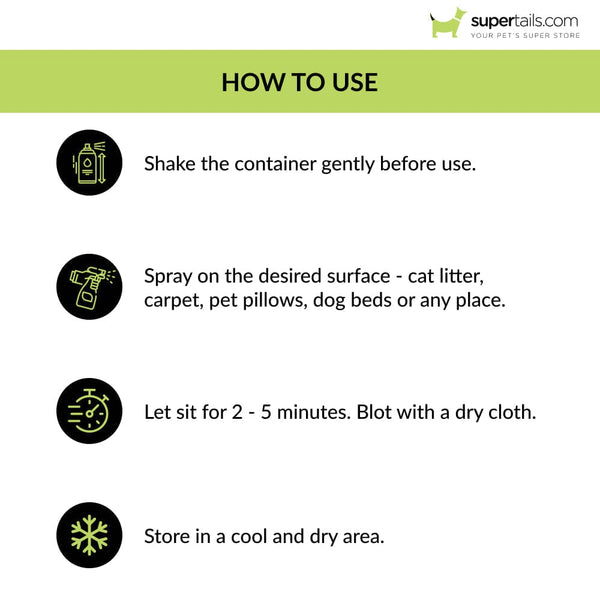 supertails.com
YOUR PET'S SUPER STORE

HOW TO USE

Shake the container gently before use.

Spray on the desired surface - cat litter, carpet, pet pillows, dog beds or any place.

Let sit for 2 - 5 minutes. Blot with a dry cloth.

Store in a cool and dry area.