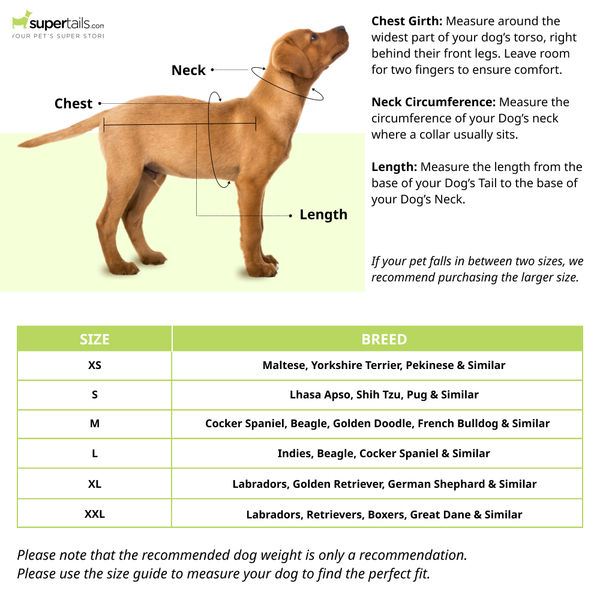 supertails.com
YOUR PET'S SUPER STORE

Neck
Chest
Length

Chest Girth: Measure around the widest part of your dog's torso, right behind their front legs. Leave room for two fingers to ensure comfort.

Neck Circumference: Measure the circumference of your Dog's neck where a collar usually sits.

Length: Measure the length from the base of your Dog's Tail to the base of your Dog's Neck.

If your pet falls in between two sizes, we recommend purchasing the larger size.

| SIZE | BREED |
|---|---|
| XS | Maltese, Yorkshire Terrier, Pekinese & Similar |
| S | Lhasa Apso, Shih Tzu, Pug & Similar |
| M | Cocker Spaniel, Beagle, Golden Doodle, French Bulldog & Similar |
| L | Indies, Beagle, Cocker Spaniel & Similar |
| XL | Labradors, Golden Retriever, German Shephard & Similar |
| XXL | Labradors, Retrievers, Boxers, Great Dane & Similar |

Please note that the recommended dog weight is only a recommendation.
Please use the size guide to measure your dog to find the perfect fit.