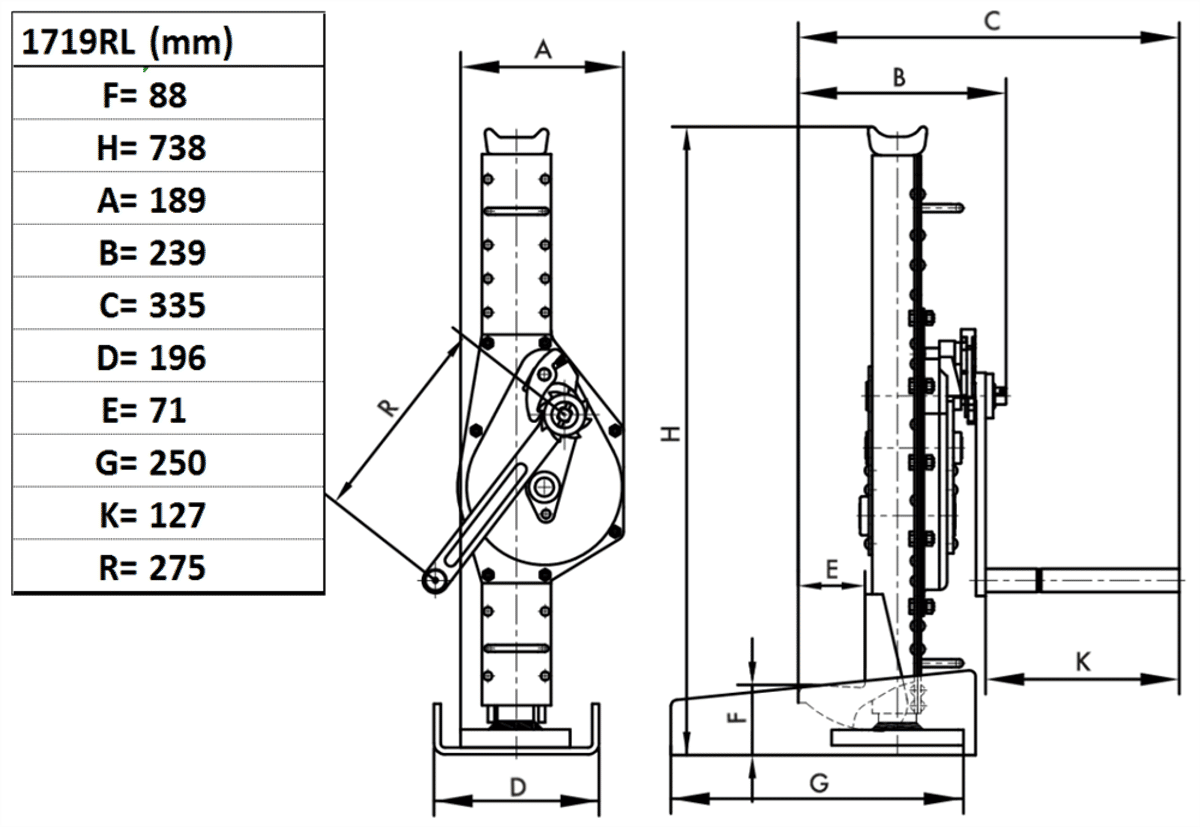 | 1719RL (mm) |
|---|
| F= 88 |
| H= 738 |
| A= 189 |
| B= 239 |
| C= 335 |
| D= 196 |
| E= 71 |
| G= 250 |
| K= 127 |
| R= 275 |

A
R
D
C
B
H
E
F
G
K