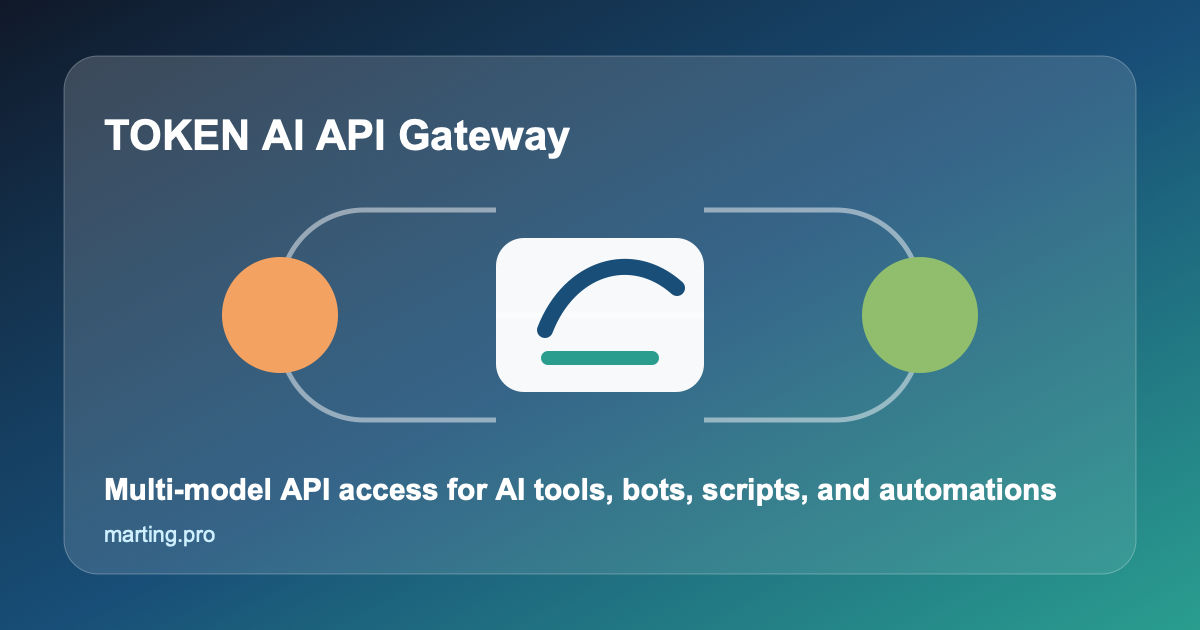 TOKEN AI API Gateway

Multi-model API access for AI tools, bots, scripts, and automations

marting.pro