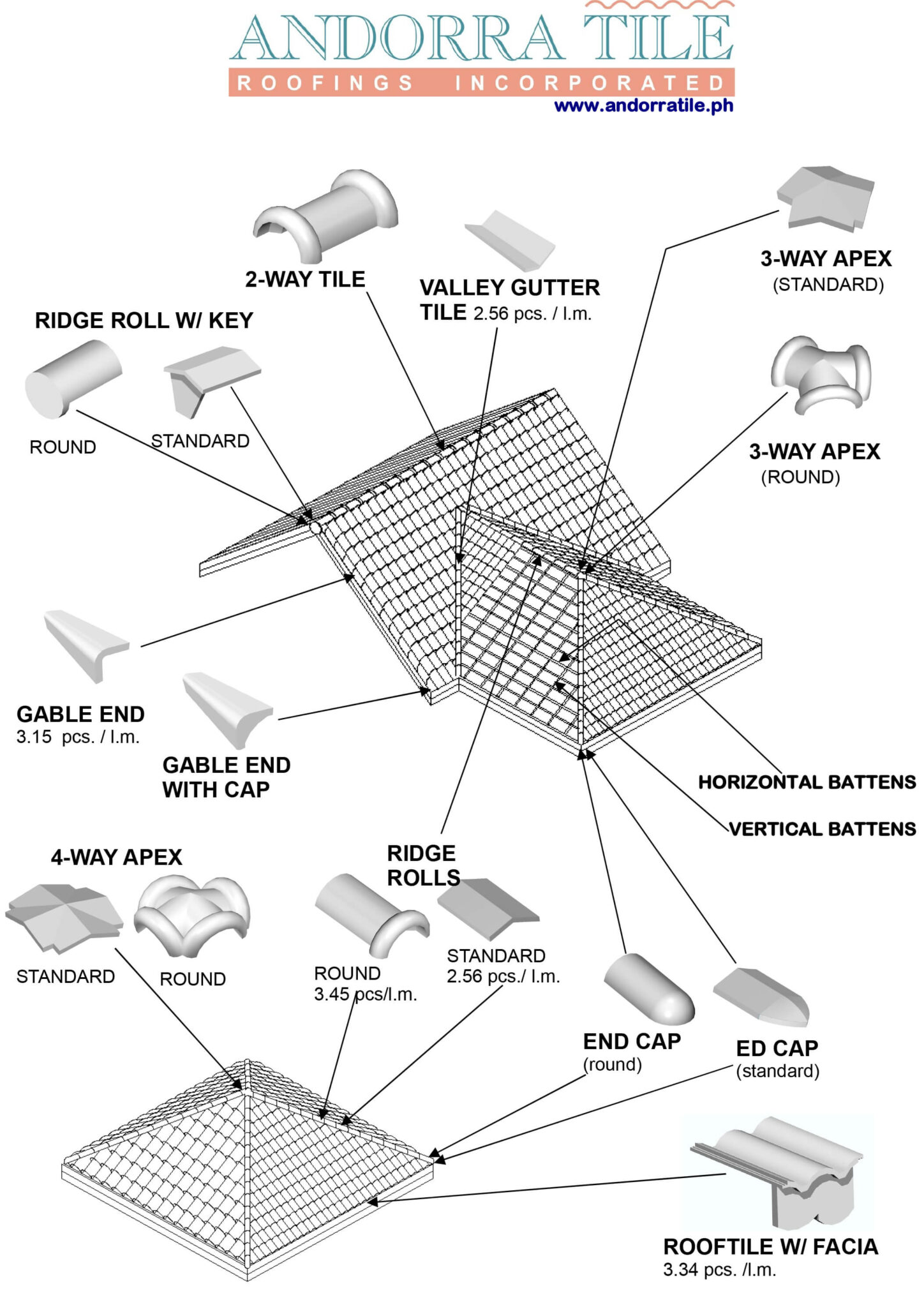 ANDORRA TILE
ROOFINGS INCORPORATED
www.andorratile.ph

2-WAY TILE

VALLEY GUTTER TILE 2.56 pcs. / l.m.

3-WAY APEX
(STANDARD)

RIDGE ROLL W/ KEY

ROUND

STANDARD

3-WAY APEX
(ROUND)

GABLE END
3.15 pcs. / l.m.

GABLE END WITH CAP

HORIZONTAL BATTENS

VERTICAL BATTENS

4-WAY APEX

STANDARD

ROUND

RIDGE ROLLS

ROUND
3.45 pcs/l.m.

STANDARD
2.56 pcs./ l.m.

END CAP
(round)

ED CAP
(standard)

ROOFTILE W/ FACIA
3.34 pcs. /l.m.