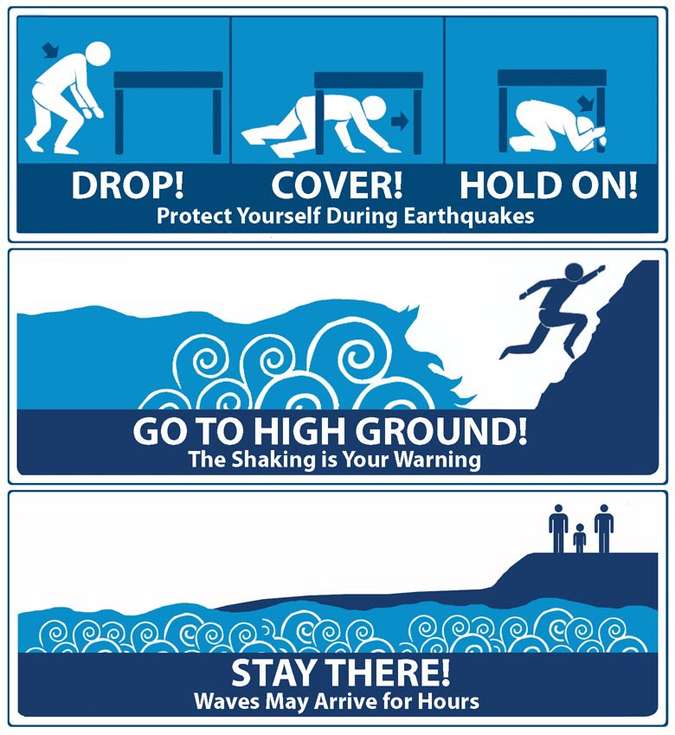 DROP! COVER! HOLD ON!
Protect Yourself During Earthquakes

GO TO HIGH GROUND!
The Shaking is Your Warning

STAY THERE!
Waves May Arrive for Hours