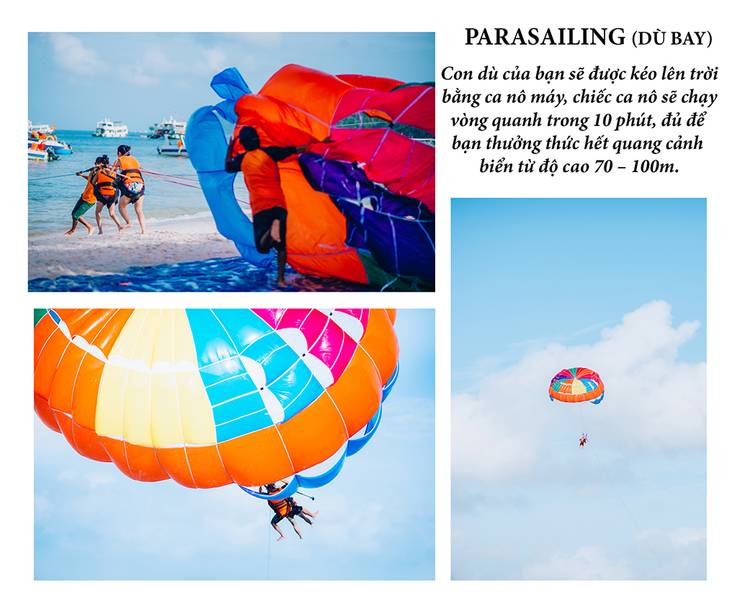 PARASAILING (DÙ BAY)

Con dù của bạn sẽ được kéo lên trời bằng ca nô máy, chiếc ca nô sẽ chạy vòng quanh trong 10 phút, đủ để bạn thưởng thức hết quang cảnh biển từ độ cao 70 – 100m.