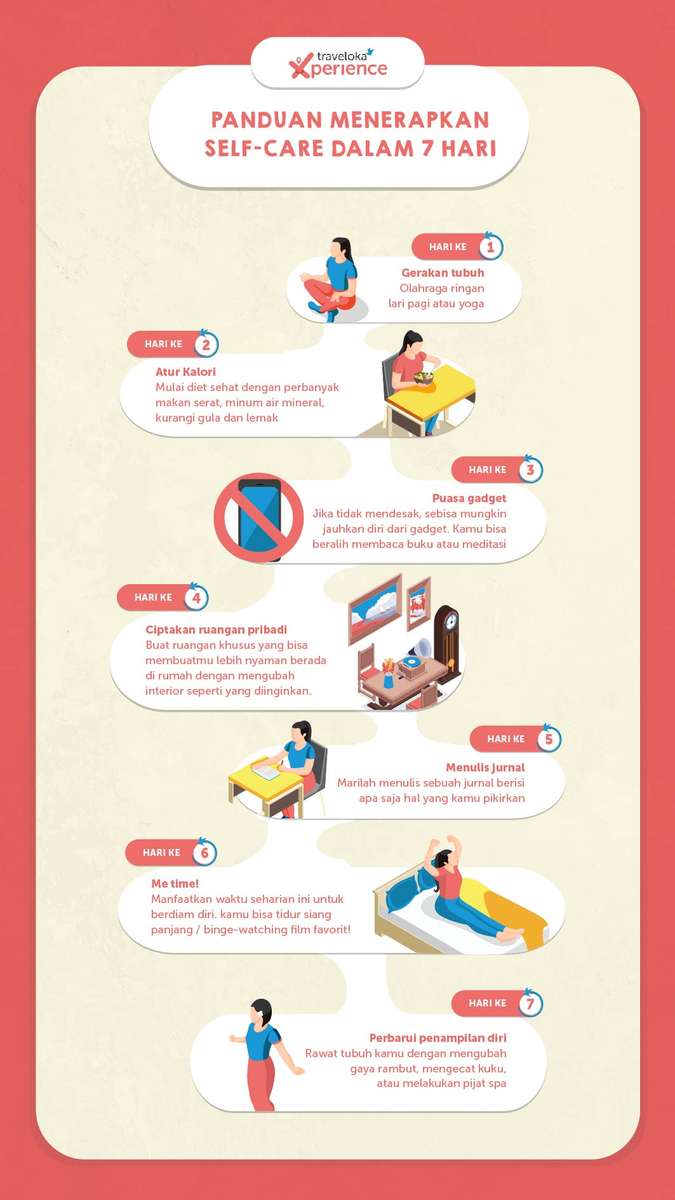 traveloka Xperience

PANDUAN MENERAPKAN SELF-CARE DALAM 7 HARI

HARI KE 1

Gerakan tubuh
Olahraga ringan lari pagi atau yoga

HARI KE 2

Atur Kalori
Mulai diet sehat dengan perbanyak makan serat, minum air mineral, kurangi gula dan lemak

HARI KE 3

Puasa gadget
Jika tidak mendesak, sebisa mungkin jauhkan diri dari gadget. Kamu bisa beralih membaca buku atau meditasi

HARI KE 4

Ciptakan ruangan pribadi
Buat ruangan khusus yang bisa membuatmu lebih nyaman berada di rumah dengan mengubah interior seperti yang diinginkan.

HARI KE 5

Menulis jurnal
Marilah menulis sebuah jurnal berisi apa saja hal yang kamu pikirkan

HARI KE 6

Me time!
Manfaatkan waktu seharian ini untuk berdiam diri. kamu bisa tidur siang panjang / binge-watching film favorit!

HARI KE 7

Perbarui penampilan diri
Rawat tubuh kamu dengan mengubah gaya rambut, mengecat kuku, atau melakukan pijat spa